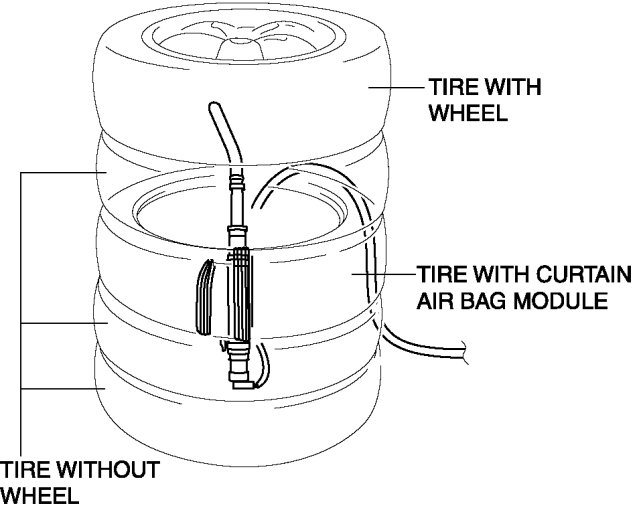 TIRE WITH WHEEL

TIRE WITH CURTAIN AIR BAG MODULE

TIRE WITHOUT WHEEL