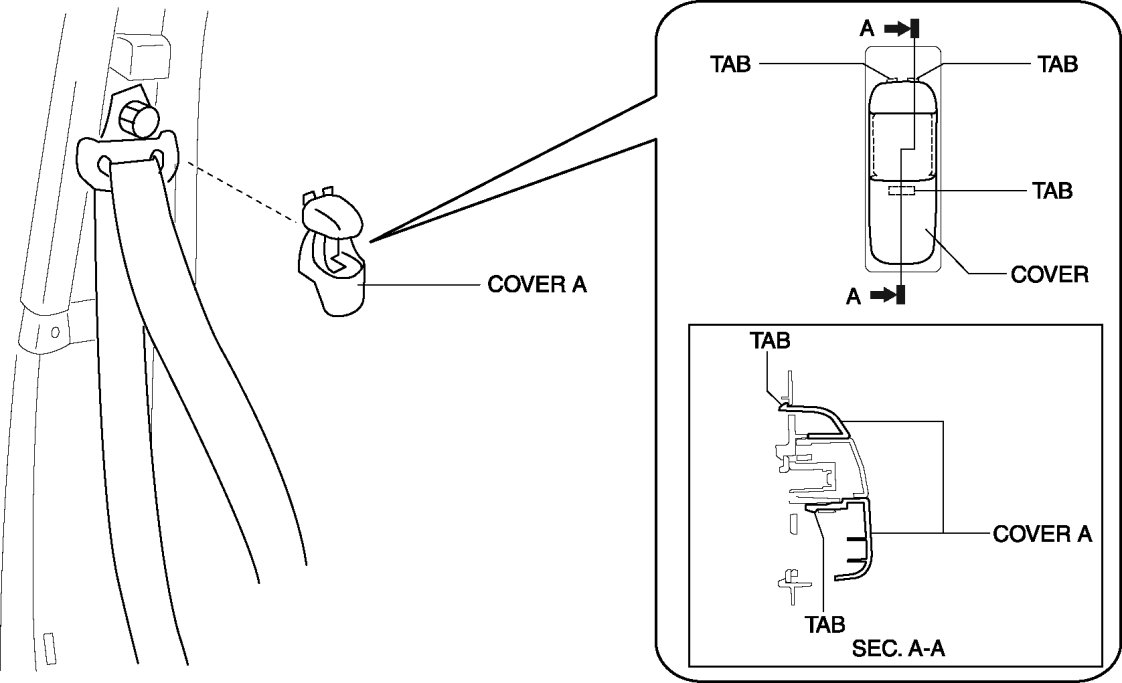 COVER A

A
TAB
TAB
TAB
COVER
A

TAB
COVER A
TAB
SEC. A-A