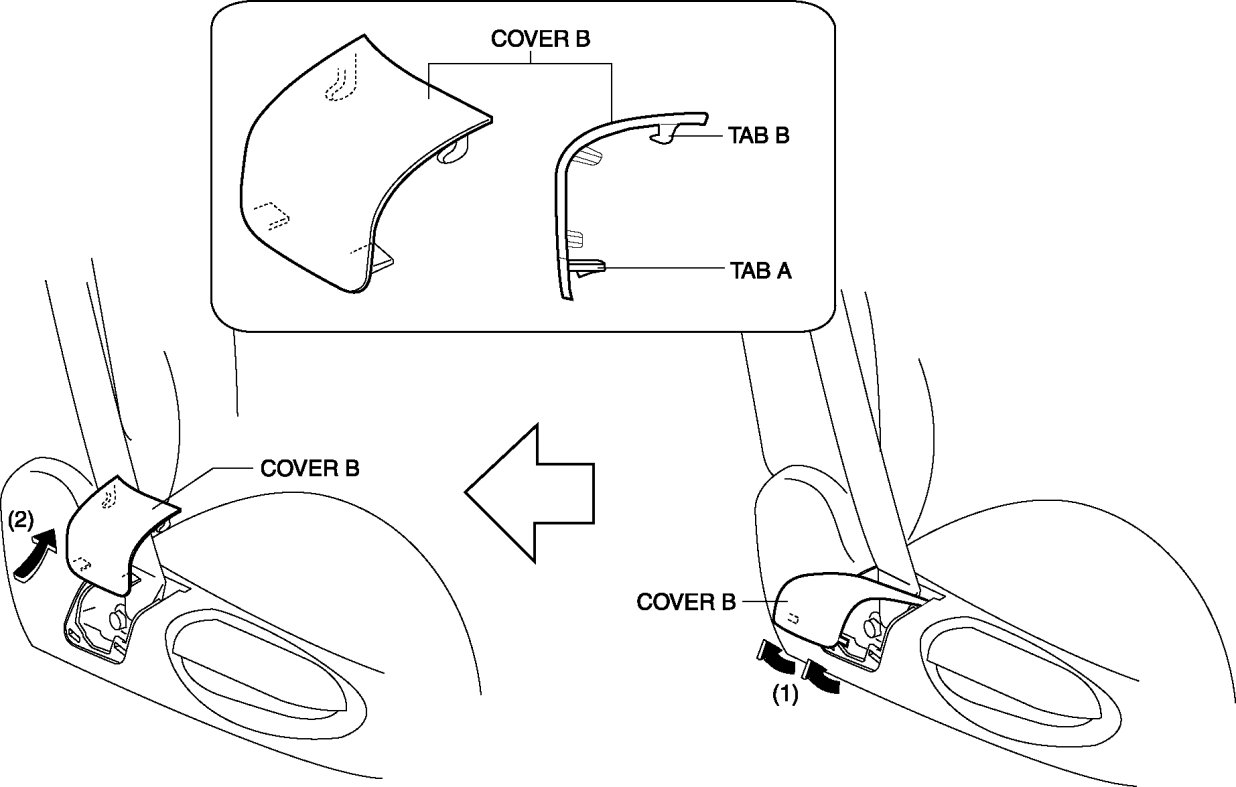 COVER B
TAB B
TAB A
COVER B
(2)
COVER B
(1)