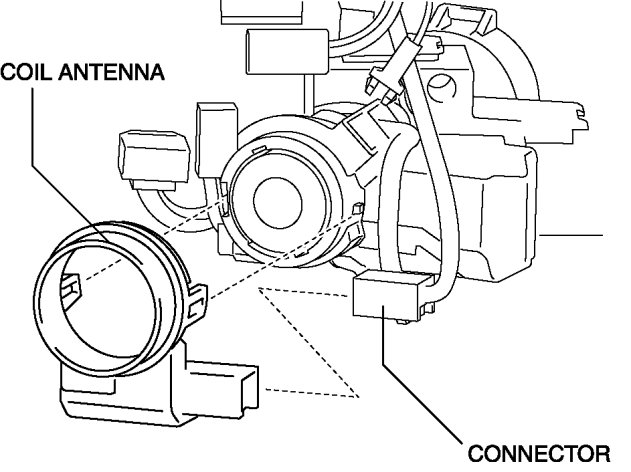 COIL ANTENNA

CONNECTOR