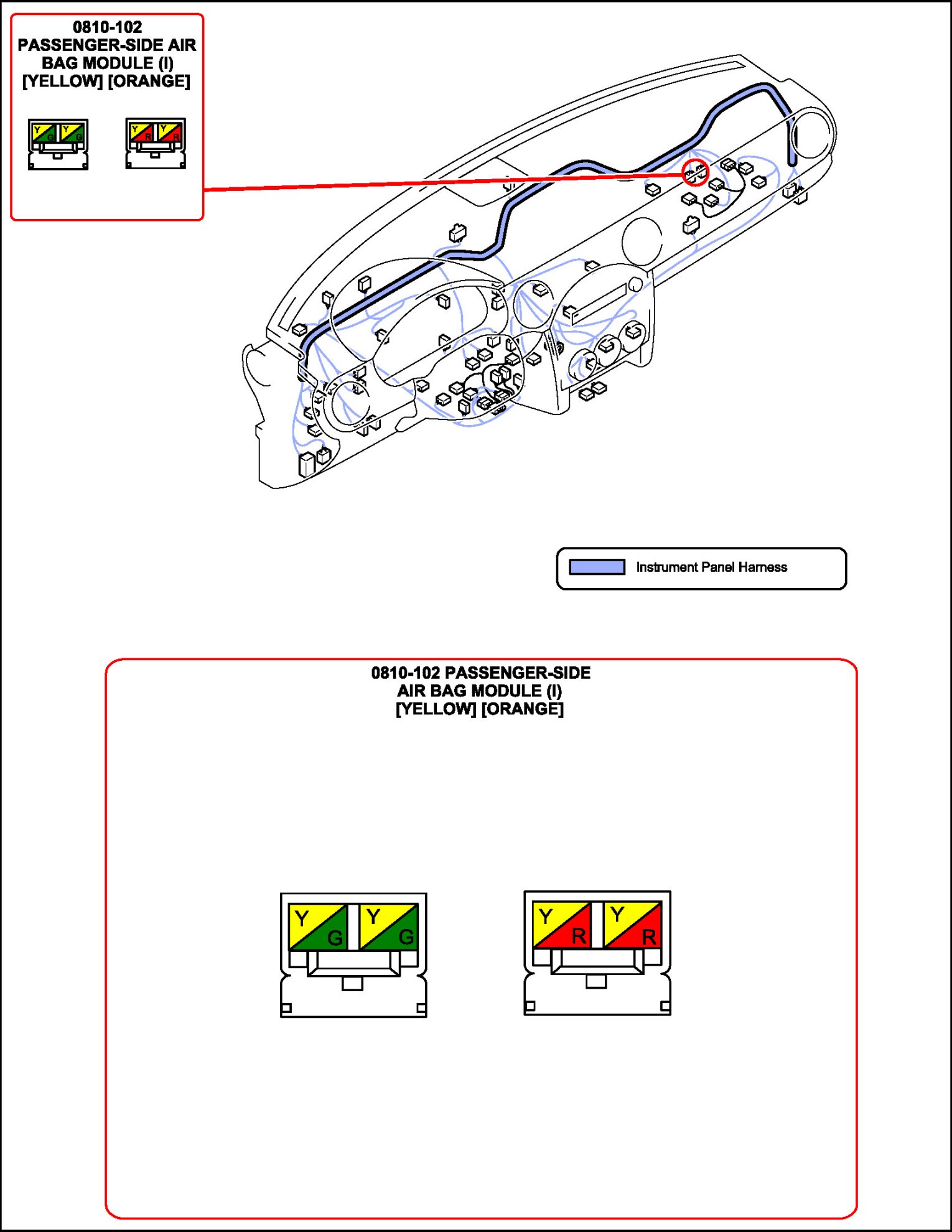 0810-102
PASSENGER-SIDE AIR
BAG MODULE (I)
[YELLOW] [ORANGE]

Y G Y G

Y R Y R

Instrument Panel Harness

0810-102 PASSENGER-SIDE
AIR BAG MODULE (I)
[YELLOW] [ORANGE]

Y G Y G

Y R Y R