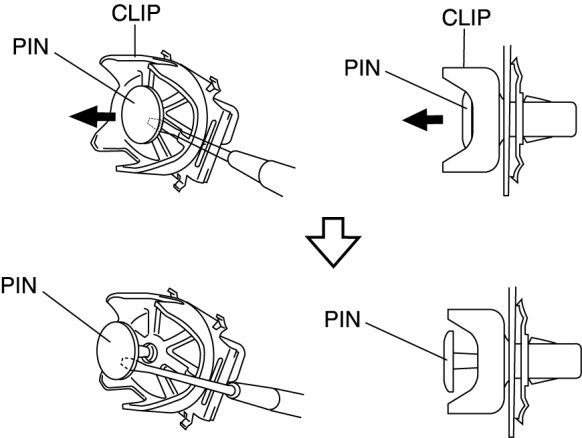 CLIP
PIN
CLIP
PIN
PIN
PIN