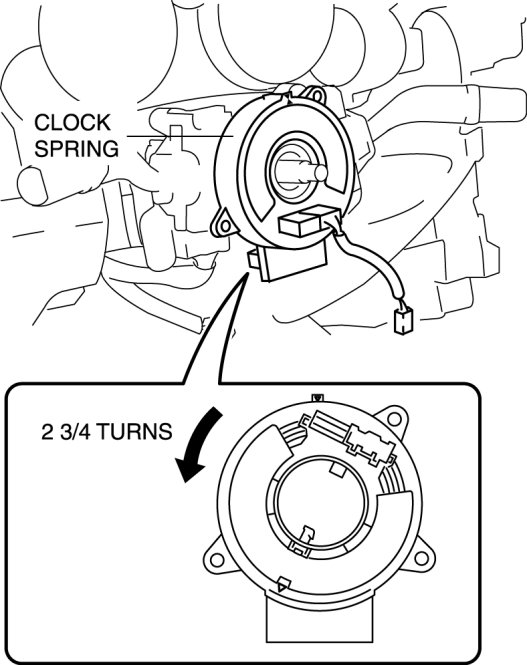 CLOCK SPRING

2 3/4 TURNS