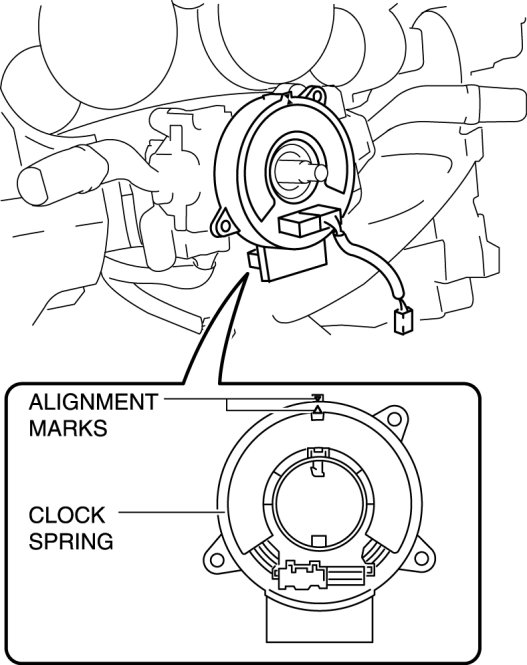 ALIGNMENT MARKS

CLOCK SPRING