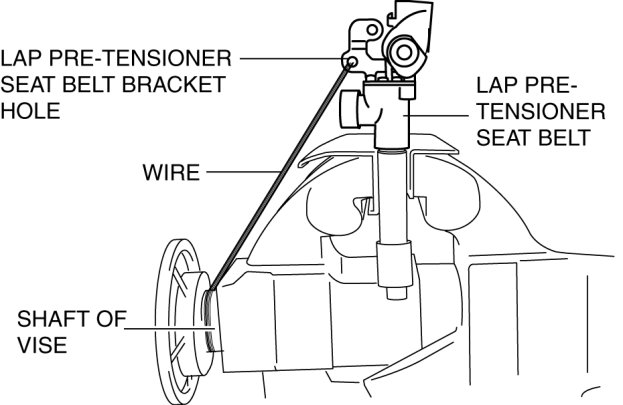 LAP PRE-TENSIONER SEAT BELT BRACKET HOLE

LAP PRE-TENSIONER SEAT BELT

WIRE

SHAFT OF VISE