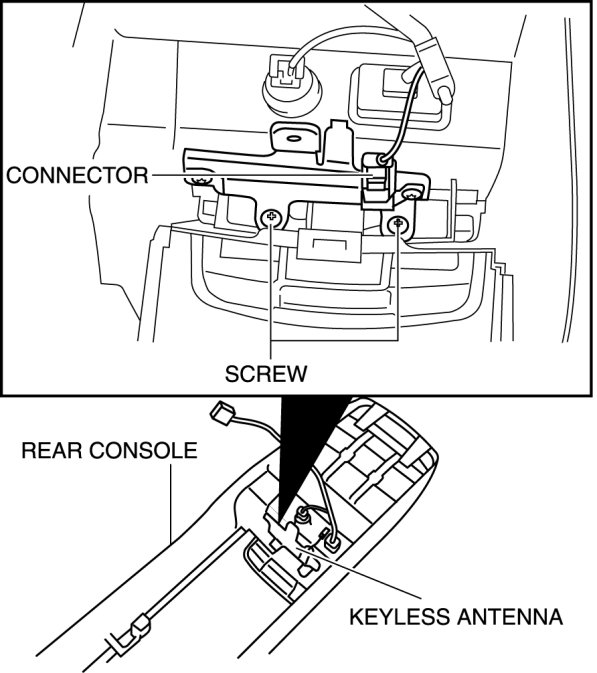 CONNECTOR

SCREW

REAR CONSOLE

KEYLESS ANTENNA