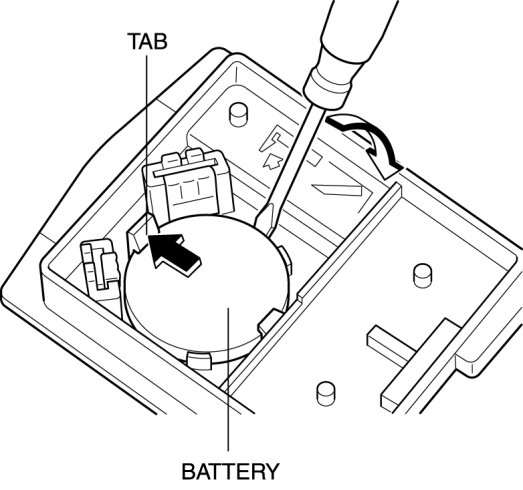 TAB

BATTERY