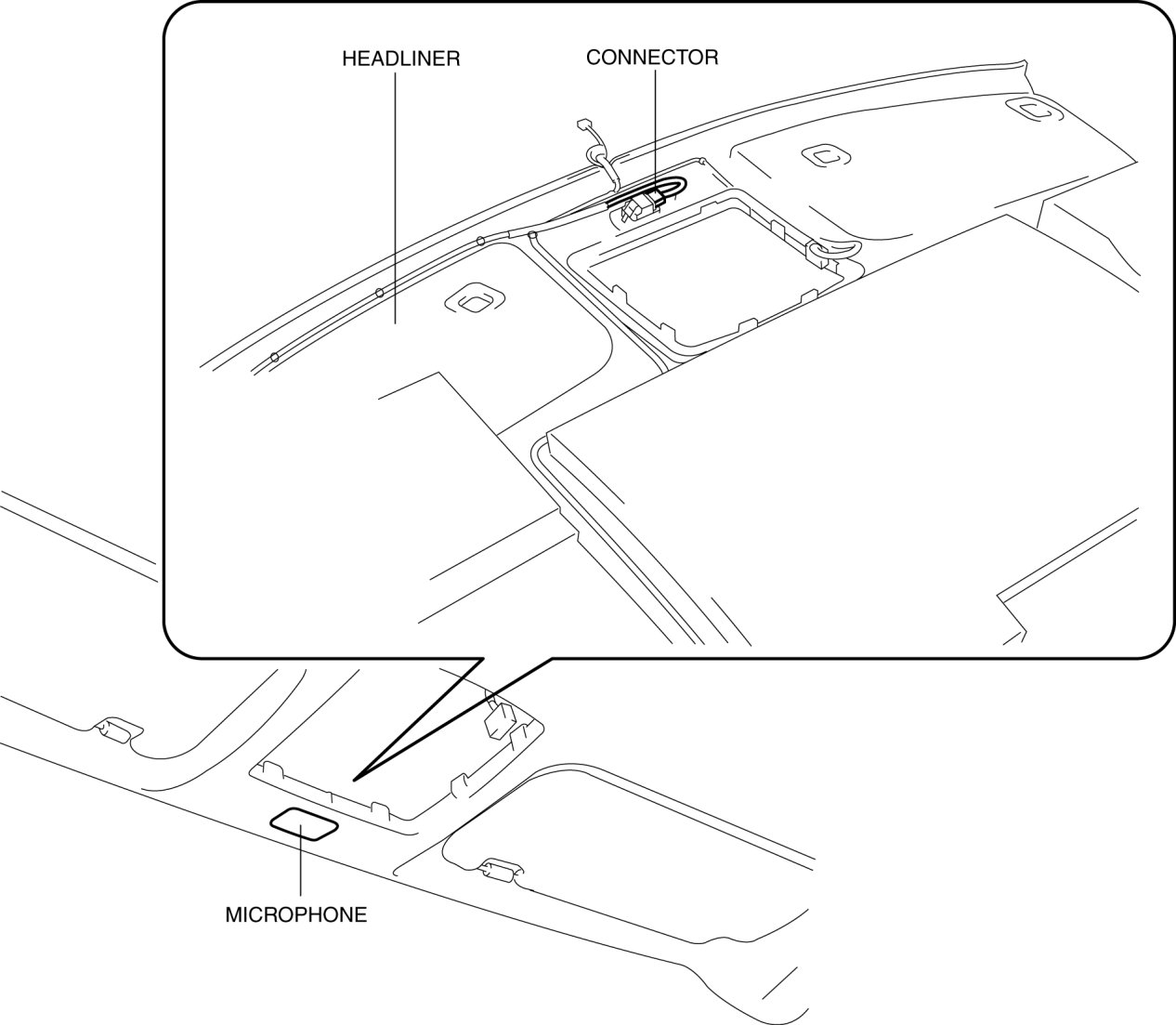 HEADLINER

CONNECTOR

MICROPHONE