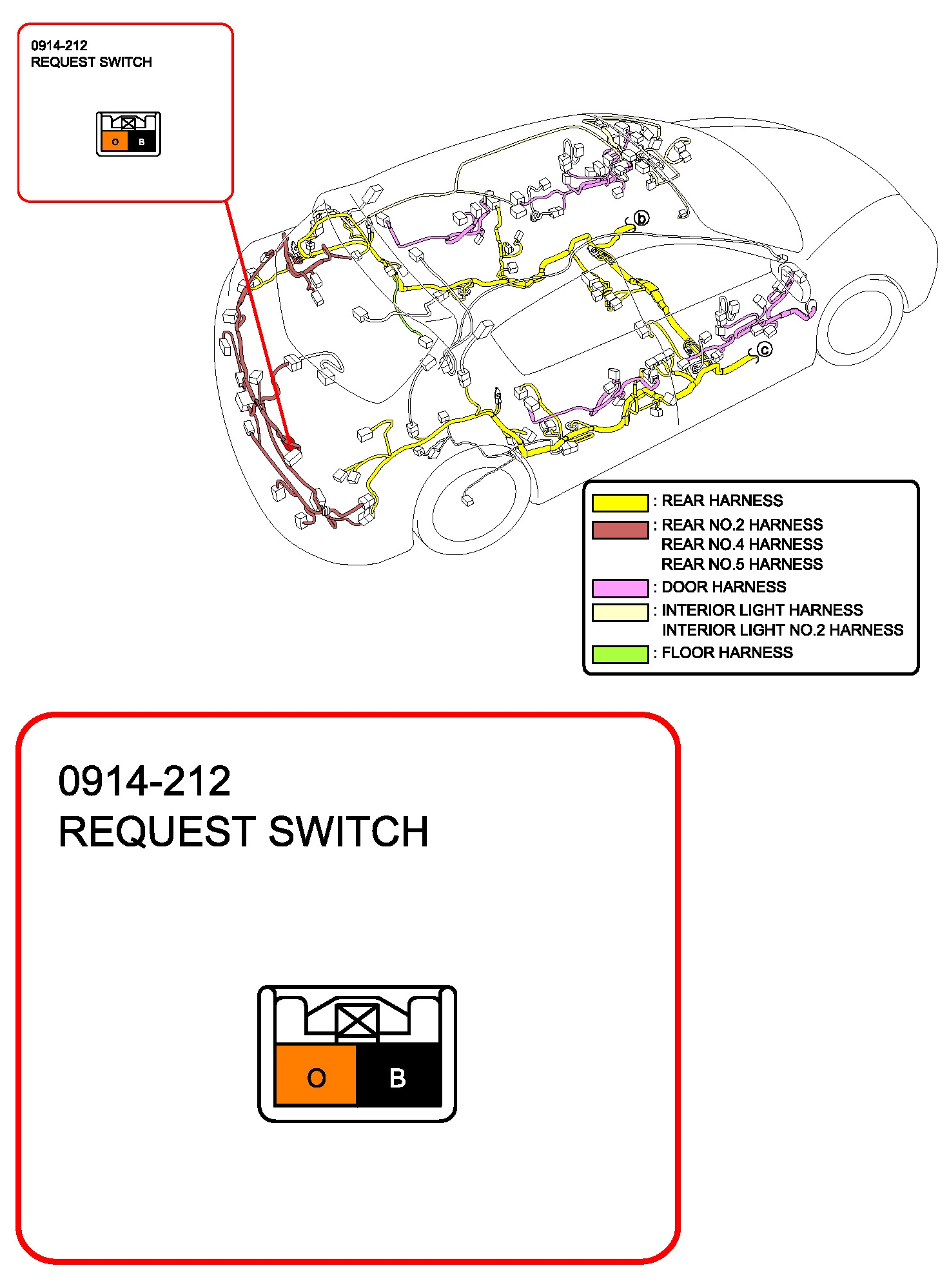 0914-212
REQUEST SWITCH

O B

b

c

: REAR HARNESS
: REAR NO.2 HARNESS
REAR NO.4 HARNESS
REAR NO.5 HARNESS
: DOOR HARNESS
: INTERIOR LIGHT HARNESS
INTERIOR LIGHT NO.2 HARNESS
: FLOOR HARNESS

0914-212
REQUEST SWITCH

O B