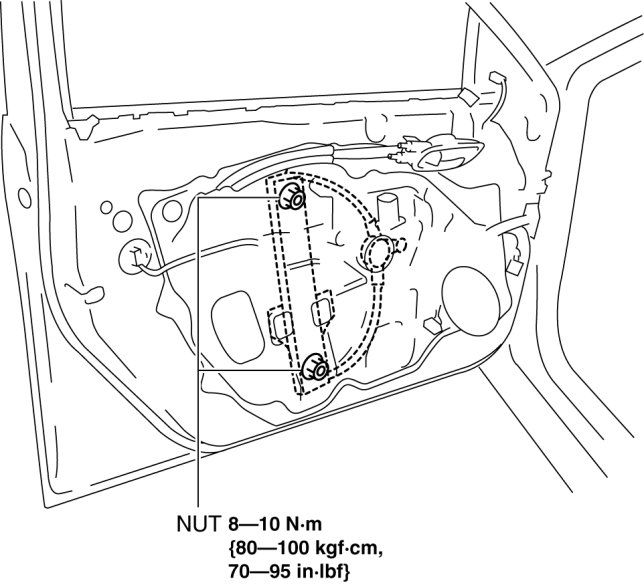 NUT 8—10 N·m
{80—100 kgf·cm,
70—95 in·lbf}