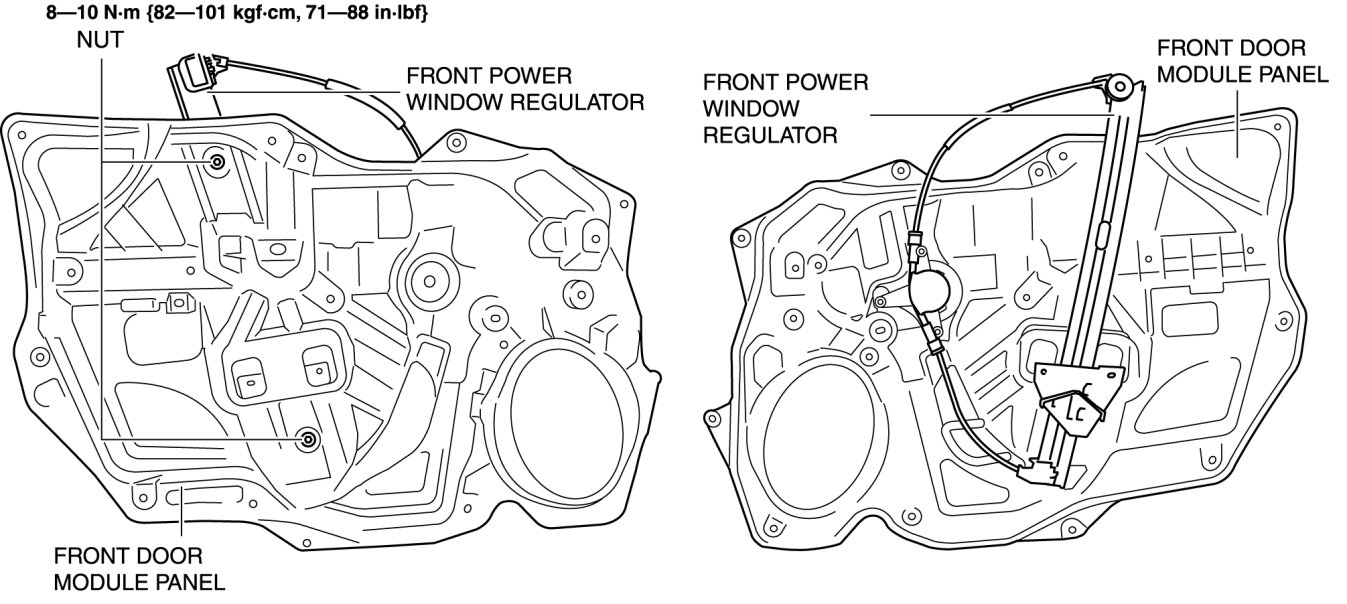 8—10 N·m {82—101 kgf·cm, 71—88 in·lbf}
NUT

FRONT POWER WINDOW REGULATOR

FRONT DOOR MODULE PANEL

FRONT POWER WINDOW REGULATOR

FRONT DOOR MODULE PANEL