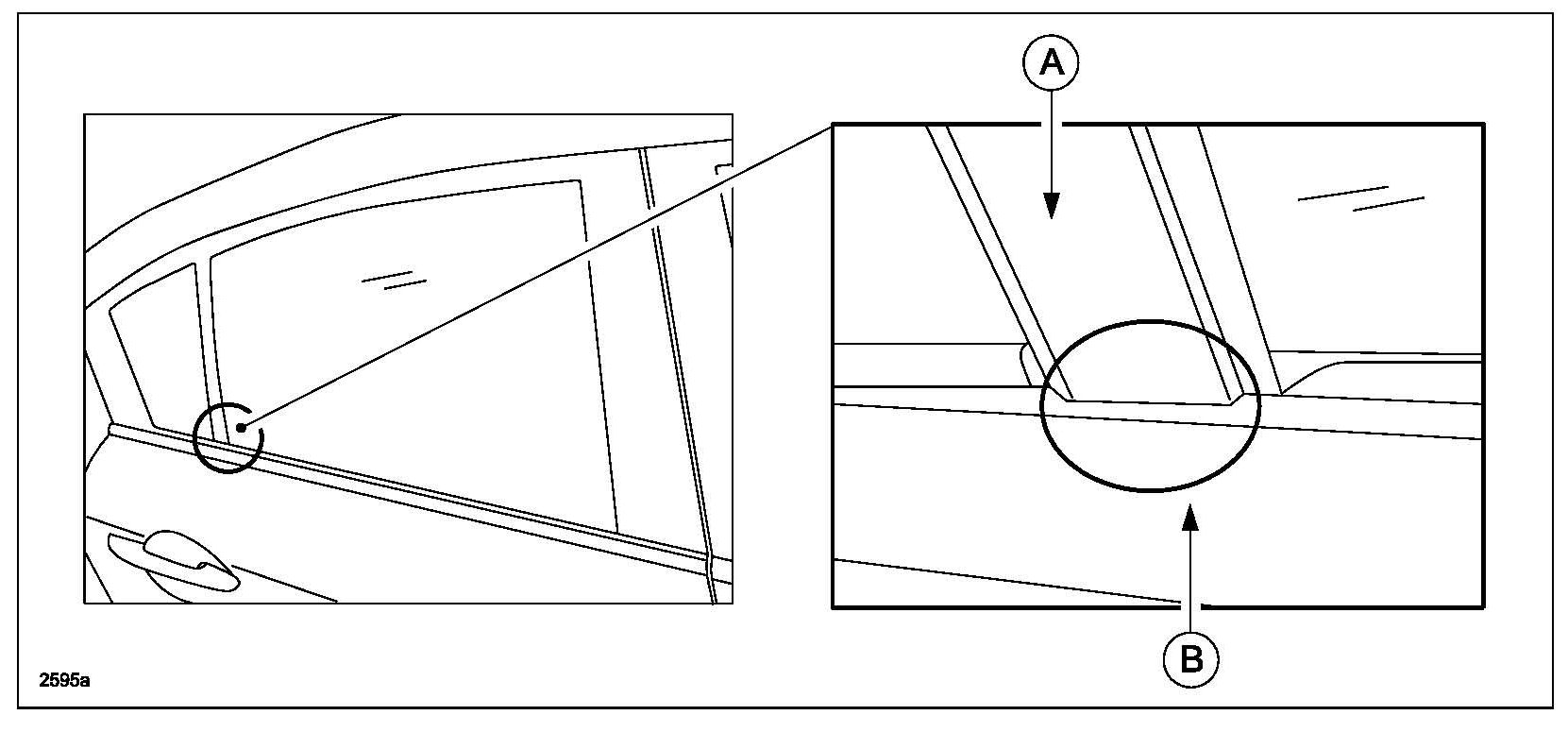 A
B
2595a