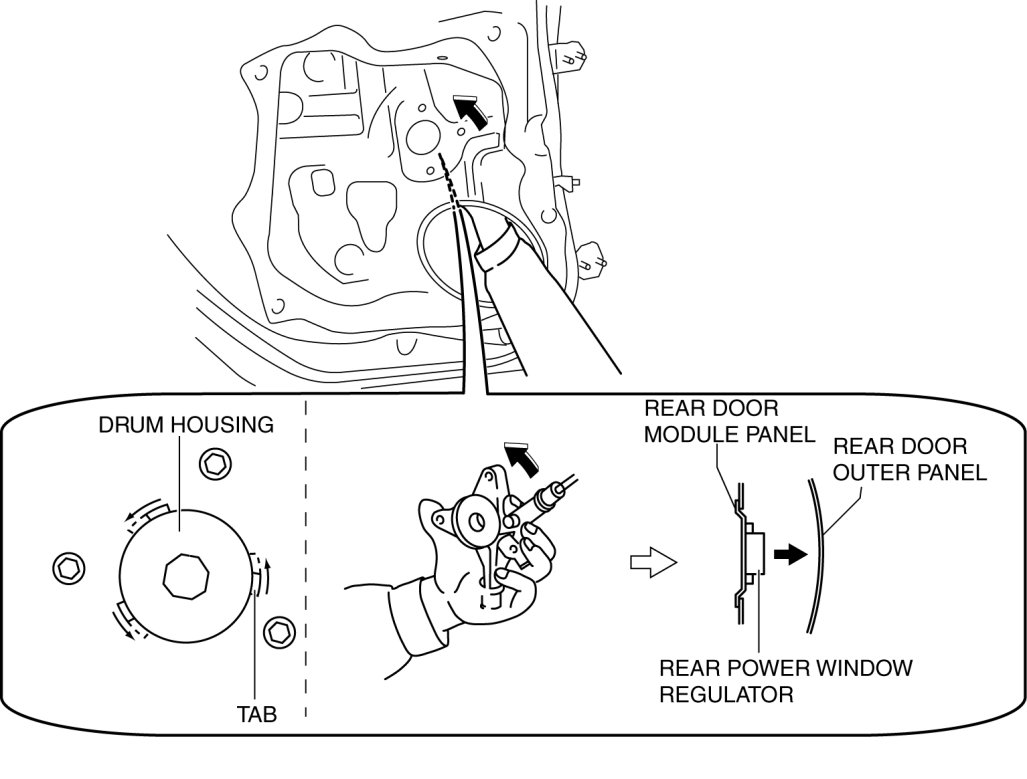 DRUM HOUSING

TAB

REAR DOOR MODULE PANEL

REAR DOOR OUTER PANEL

REAR POWER WINDOW REGULATOR