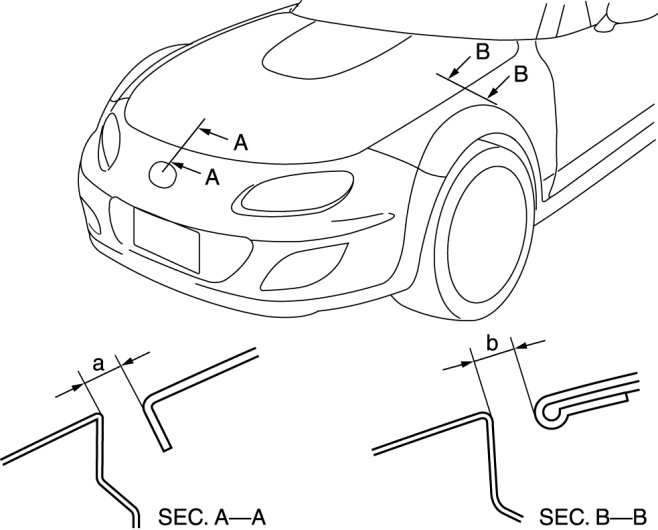 B
B
A
A
a
b
SEC. A—A
SEC. B—B