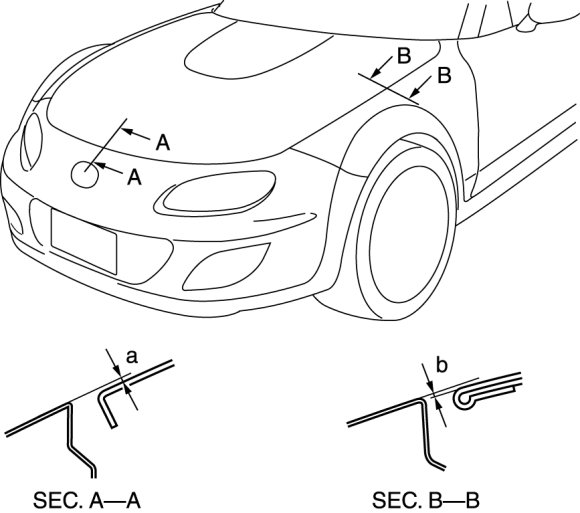 B
B
A
A
a
b
SEC. A—A
SEC. B—B