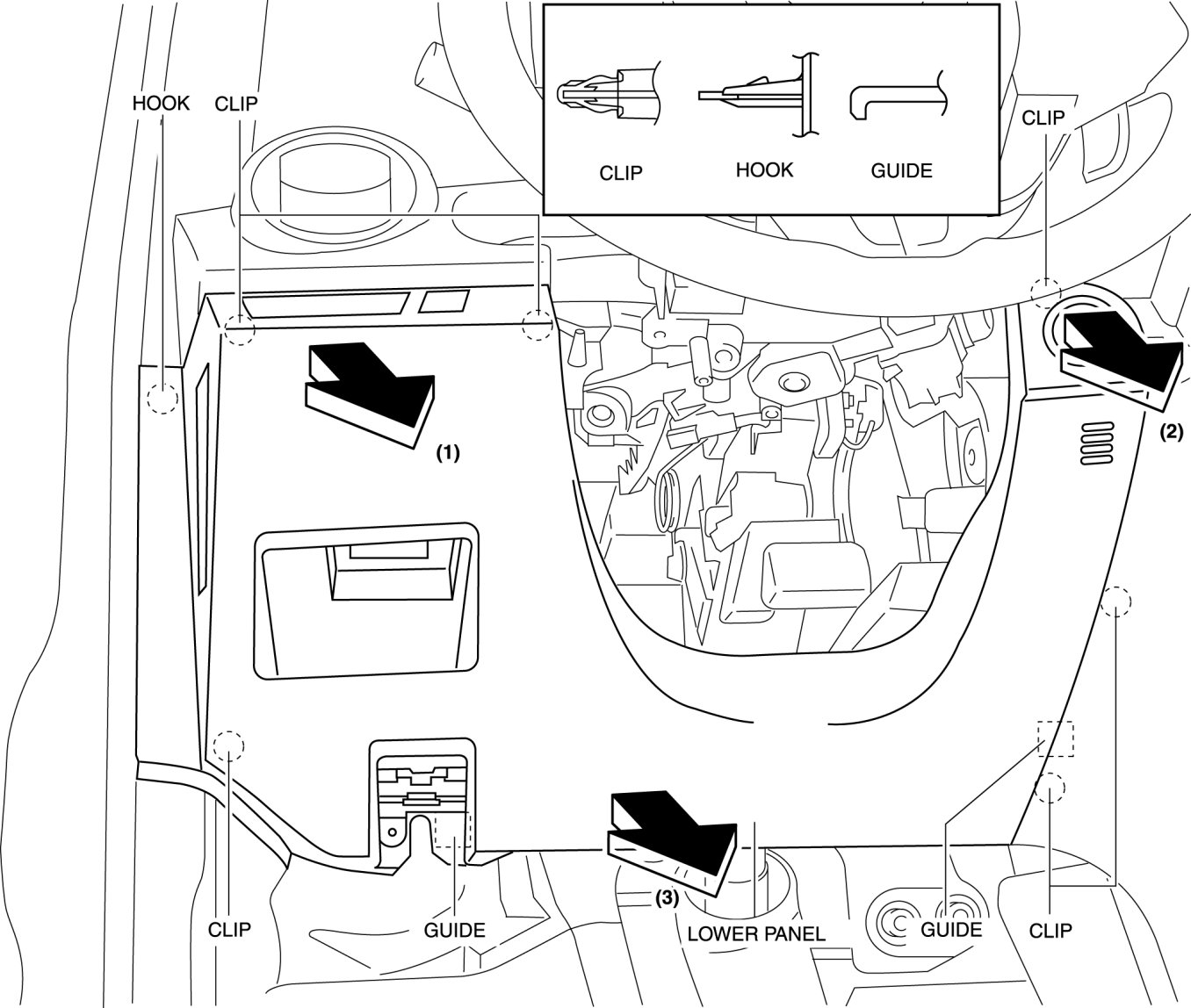 HOOK
CLIP
CLIP
HOOK
GUIDE
CLIP
(1)
(2)
CLIP
GUIDE
(3)
LOWER PANEL
GUIDE
CLIP