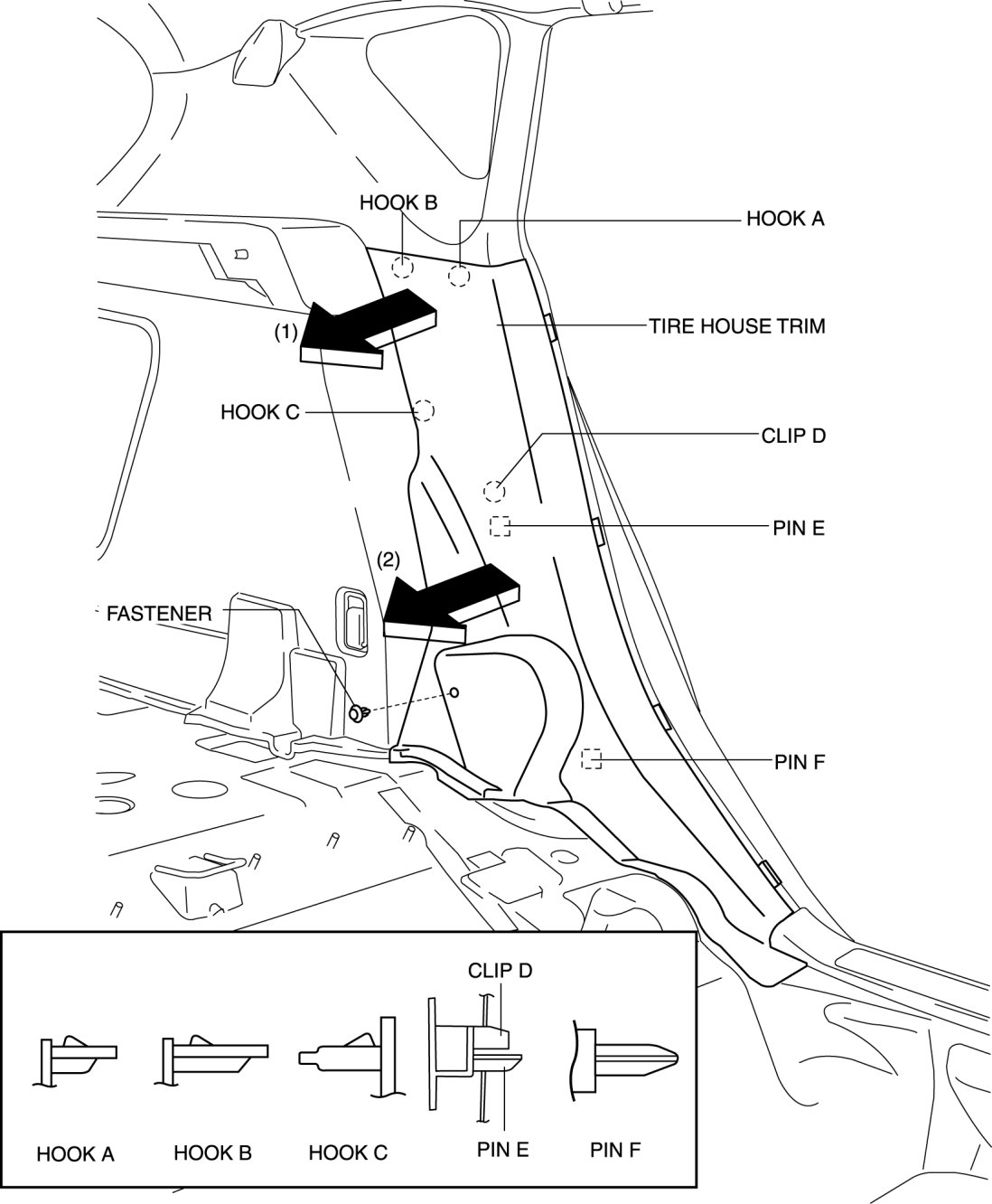 HOOK B
HOOK A
(1)
TIRE HOUSE TRIM
HOOK C
CLIP D
PIN E
(2)
FASTENER
PIN F

CLIP D
HOOK A
HOOK B
HOOK C
PIN E
PIN F