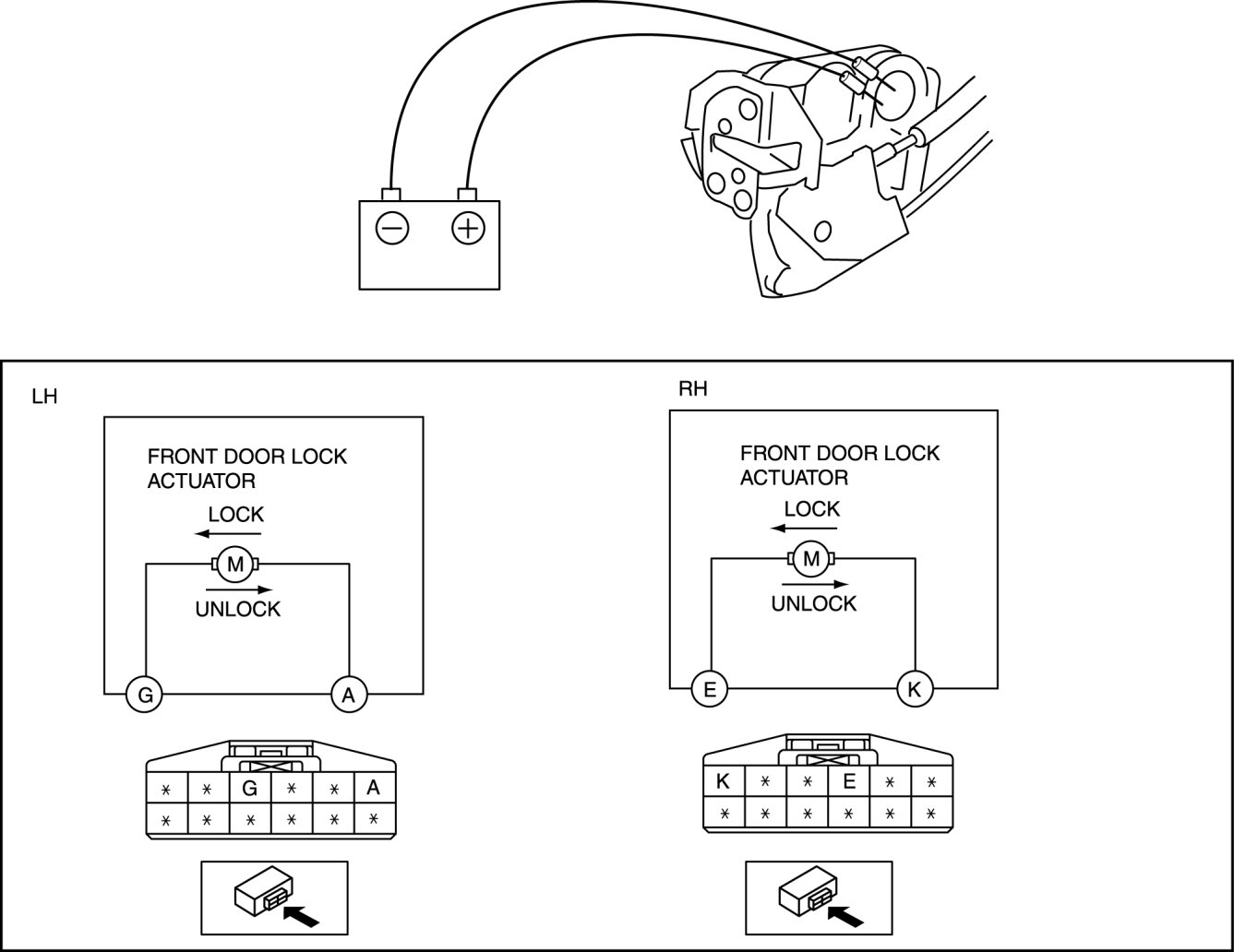 LH

FRONT DOOR LOCK ACTUATOR

LOCK

M

UNLOCK

G

A

| * | * | G | * | * | A |
|---|---|---|---|---|---|
| * | * | * | * | * | * |

RH

FRONT DOOR LOCK ACTUATOR

LOCK

M

UNLOCK

E

K

| K | * | * | E | * | * |
|---|---|---|---|---|---|
| * | * | * | * | * | * |