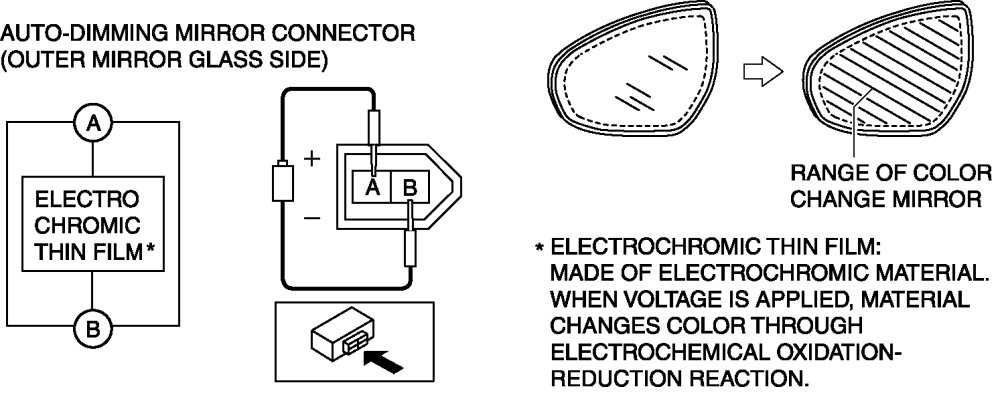 AUTO-DIMMING MIRROR CONNECTOR
(OUTER MIRROR GLASS SIDE)

A

ELECTRO CHROMIC THIN FILM*

B

+

−

A B

RANGE OF COLOR CHANGE MIRROR

* ELECTROCHROMIC THIN FILM: MADE OF ELECTROCHROMIC MATERIAL. WHEN VOLTAGE IS APPLIED, MATERIAL CHANGES COLOR THROUGH ELECTROCHEMICAL OXIDATION-REDUCTION REACTION.