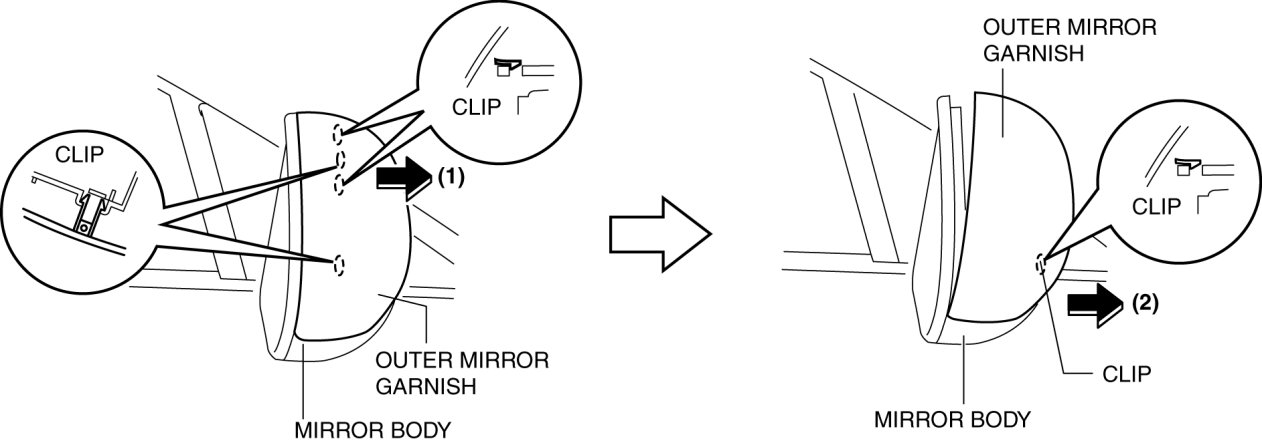 CLIP

CLIP

(1)

OUTER MIRROR GARNISH

MIRROR BODY

OUTER MIRROR GARNISH

CLIP

(2)

CLIP

MIRROR BODY