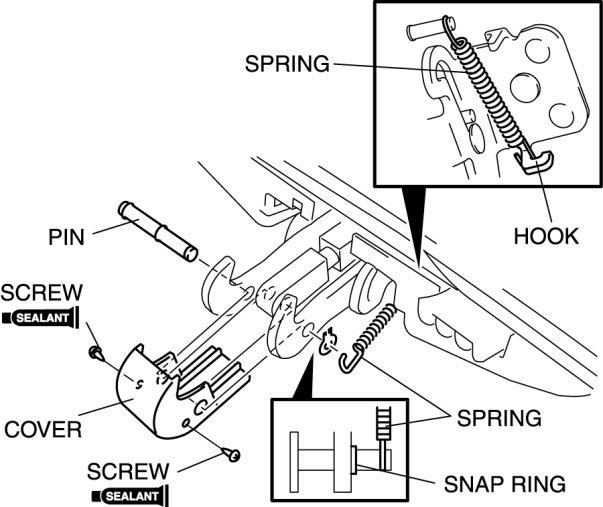 SPRING

HOOK

PIN

SCREW

SEALANT

COVER

SCREW

SEALANT

SPRING

SNAP RING