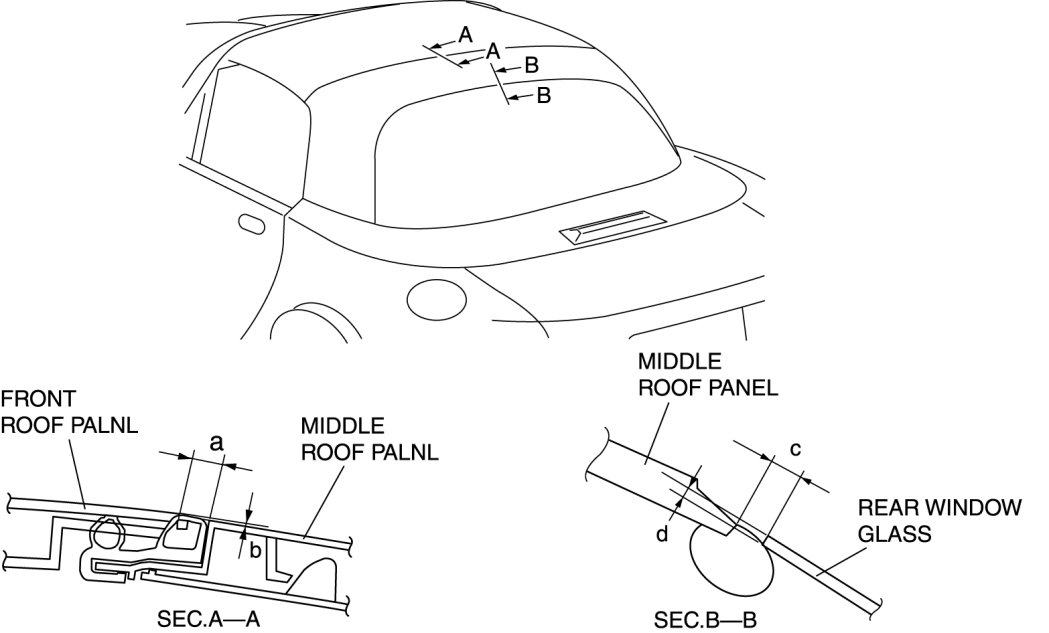 A
A
B
B

FRONT ROOF PALNL

a

MIDDLE ROOF PALNL

b

SEC.A—A

MIDDLE ROOF PANEL

c

d

REAR WINDOW GLASS

SEC.B—B