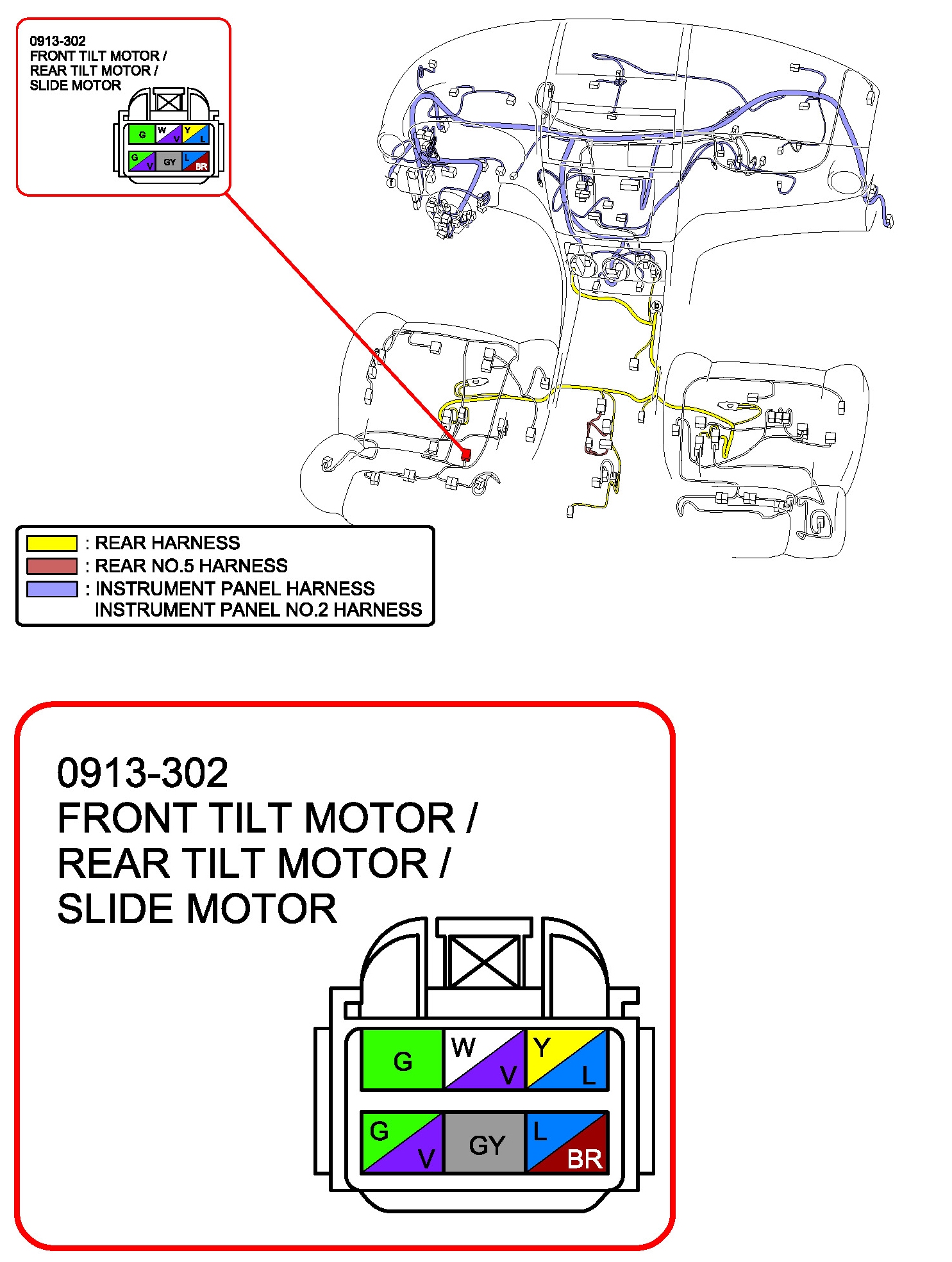 0913-302
FRONT TILT MOTOR /
REAR TILT MOTOR /
SLIDE MOTOR

G W V Y L
G V GY L BR

f
b

: REAR HARNESS
: REAR NO.5 HARNESS
: INSTRUMENT PANEL HARNESS
INSTRUMENT PANEL NO.2 HARNESS

0913-302
FRONT TILT MOTOR /
REAR TILT MOTOR /
SLIDE MOTOR

G W V Y L
G V GY L BR