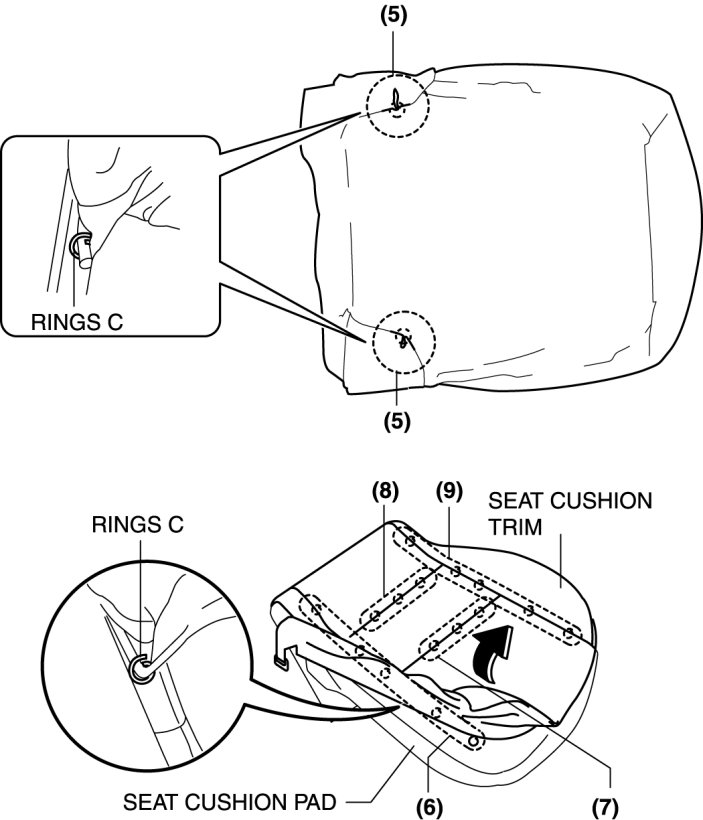 (5)

RINGS C

(5)

(8) (9) SEAT CUSHION TRIM

RINGS C

SEAT CUSHION PAD (6) (7)