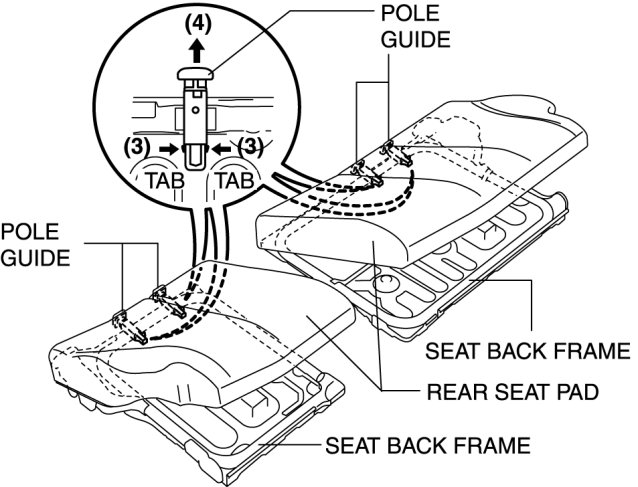 (4)

POLE GUIDE

(3)

(3)

TAB

TAB

POLE GUIDE

SEAT BACK FRAME

REAR SEAT PAD

SEAT BACK FRAME