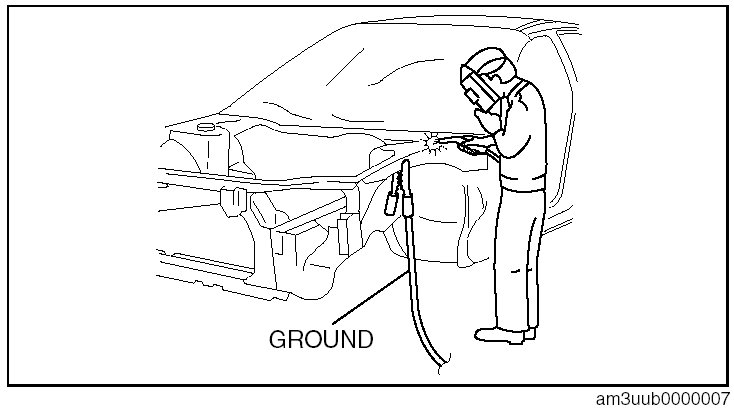 GROUND

am3uub0000007