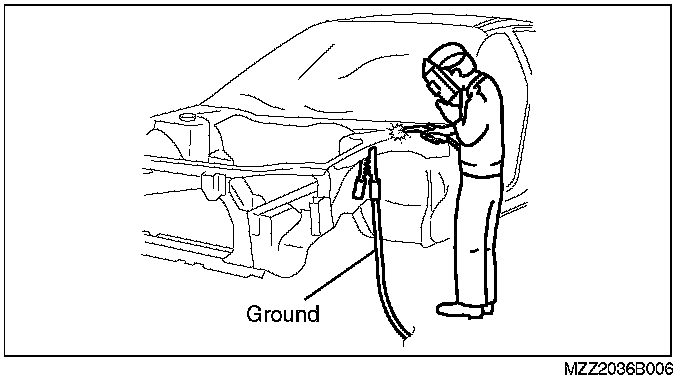 Ground

MZZ2036B006