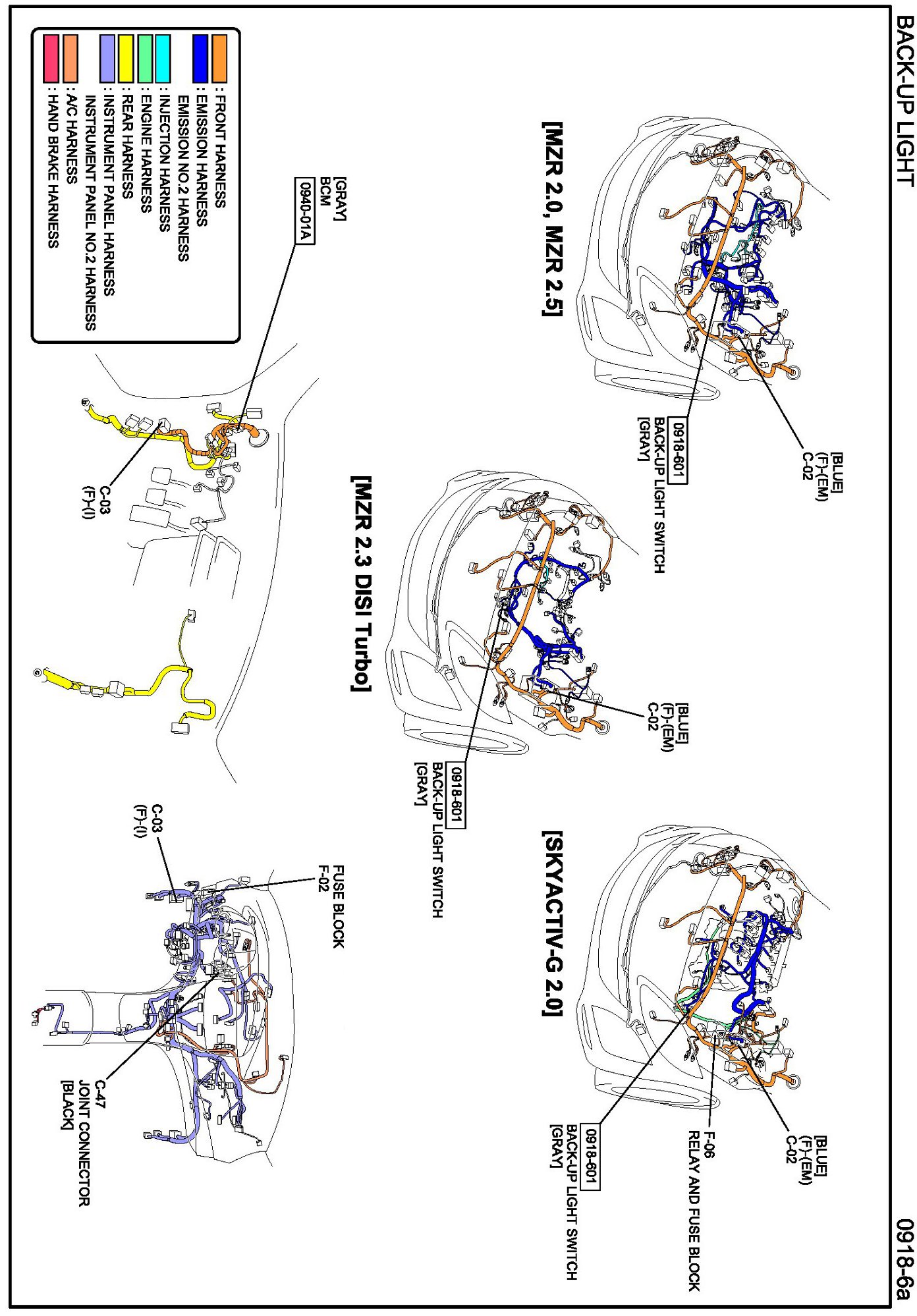 BACK-UP LIGHT

0918-6a

[MZR 2.0, MZR 2.5]

[BLUE]
(F)-(EM)
C-02

0918-601
BACK-UP LIGHT SWITCH
[GRAY]

[MZR 2.3 DISI Turbo]

[BLUE]
(F)-(EM)
C-02

0918-601
BACK-UP LIGHT SWITCH
[GRAY]

[SKYACTIV-G 2.0]

[BLUE]
(F)-(EM)
C-02

F-06
RELAY AND FUSE BLOCK

0918-601
BACK-UP LIGHT SWITCH
[GRAY]

: FRONT HARNESS
: EMISSION HARNESS
EMISSION NO.2 HARNESS
: INJECTION HARNESS
: ENGINE HARNESS
: REAR HARNESS
: INSTRUMENT PANEL HARNESS
INSTRUMENT PANEL NO.2 HARNESS
: A/C HARNESS
: HAND BRAKE HARNESS

[GRAY]
BCM
0940-01A

C-03
(F)-(I)

FUSE BLOCK
F-02

C-03
(F)-(I)

C-47
JOINT CONNECTOR
[BLACK]