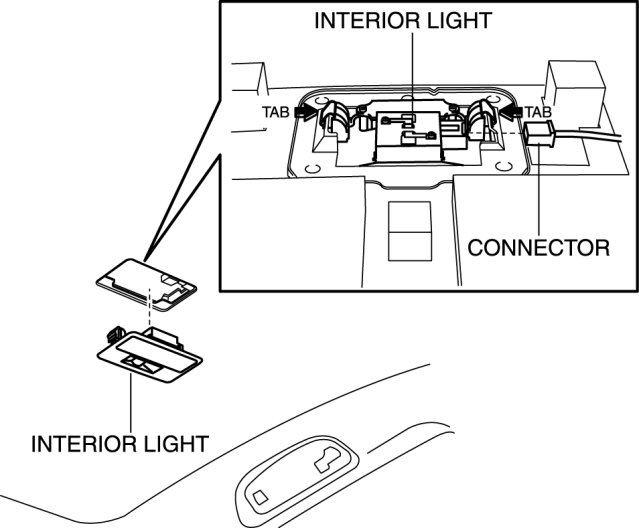 INTERIOR LIGHT

TAB

TAB

CONNECTOR

INTERIOR LIGHT