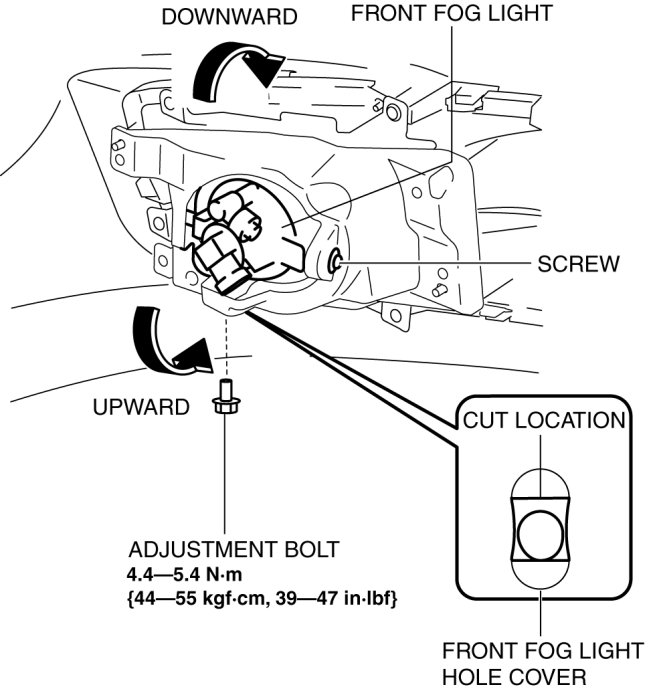 DOWNWARD

FRONT FOG LIGHT

SCREW

UPWARD

CUT LOCATION

ADJUSTMENT BOLT
4.4—5.4 N·m
{44—55 kgf·cm, 39—47 in·lbf}

FRONT FOG LIGHT HOLE COVER