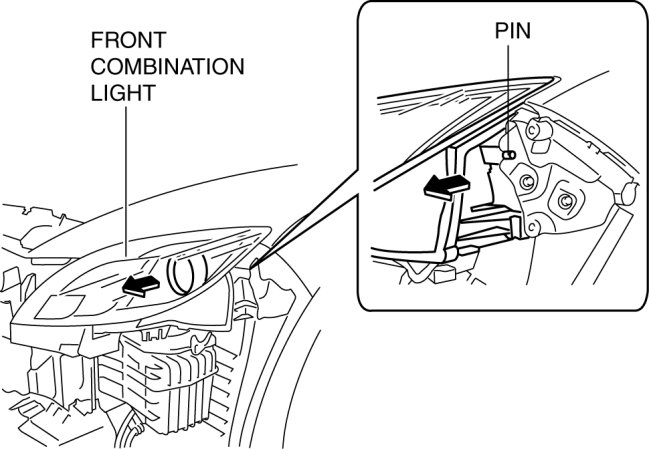 FRONT COMBINATION LIGHT

PIN