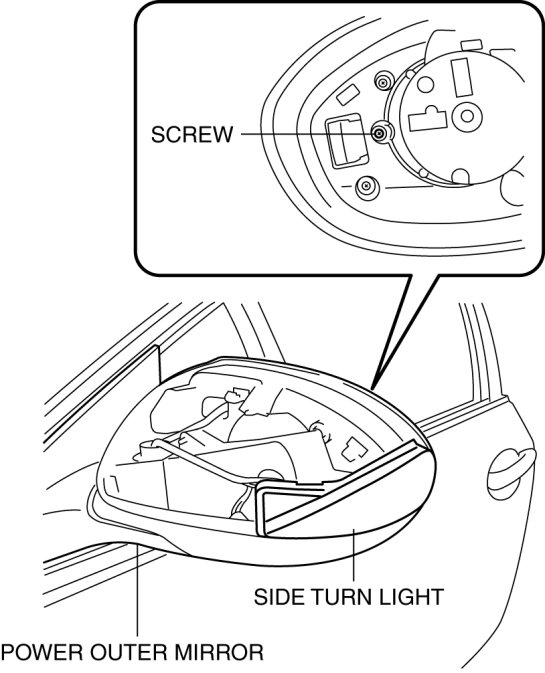 SCREW

SIDE TURN LIGHT

POWER OUTER MIRROR