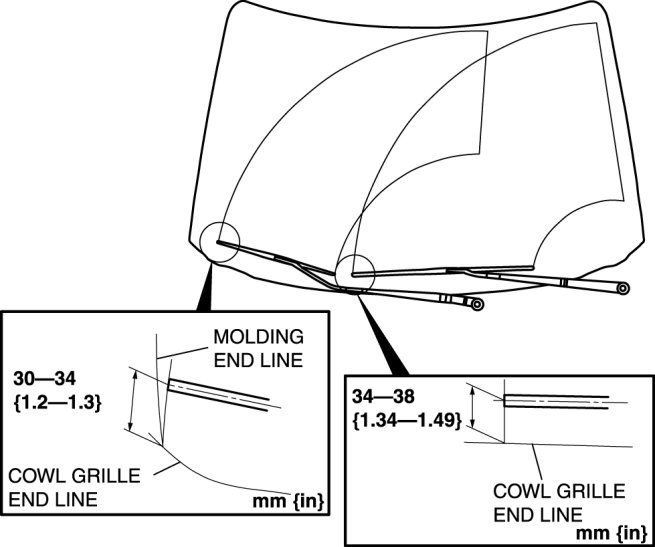 MOLDING END LINE

30—34
{1.2—1.3}

COWL GRILLE END LINE

mm {in}

34—38
{1.34—1.49}

COWL GRILLE END LINE

mm {in}