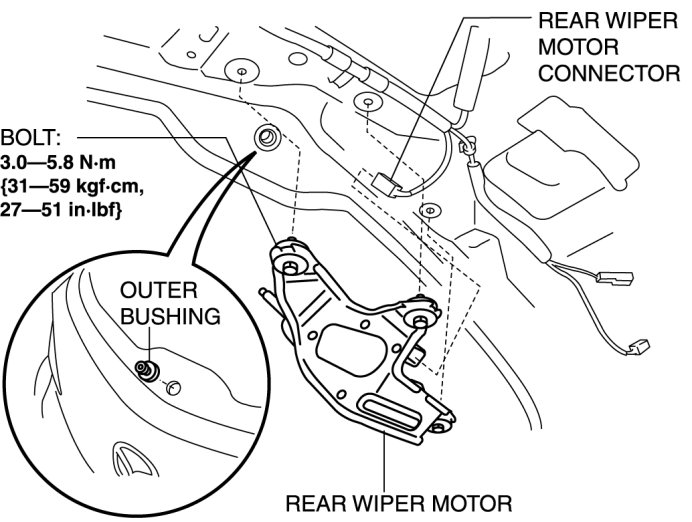 REAR WIPER MOTOR CONNECTOR

BOLT:
3.0—5.8 N·m
{31—59 kgf·cm,
27—51 in·lbf}

OUTER BUSHING

REAR WIPER MOTOR