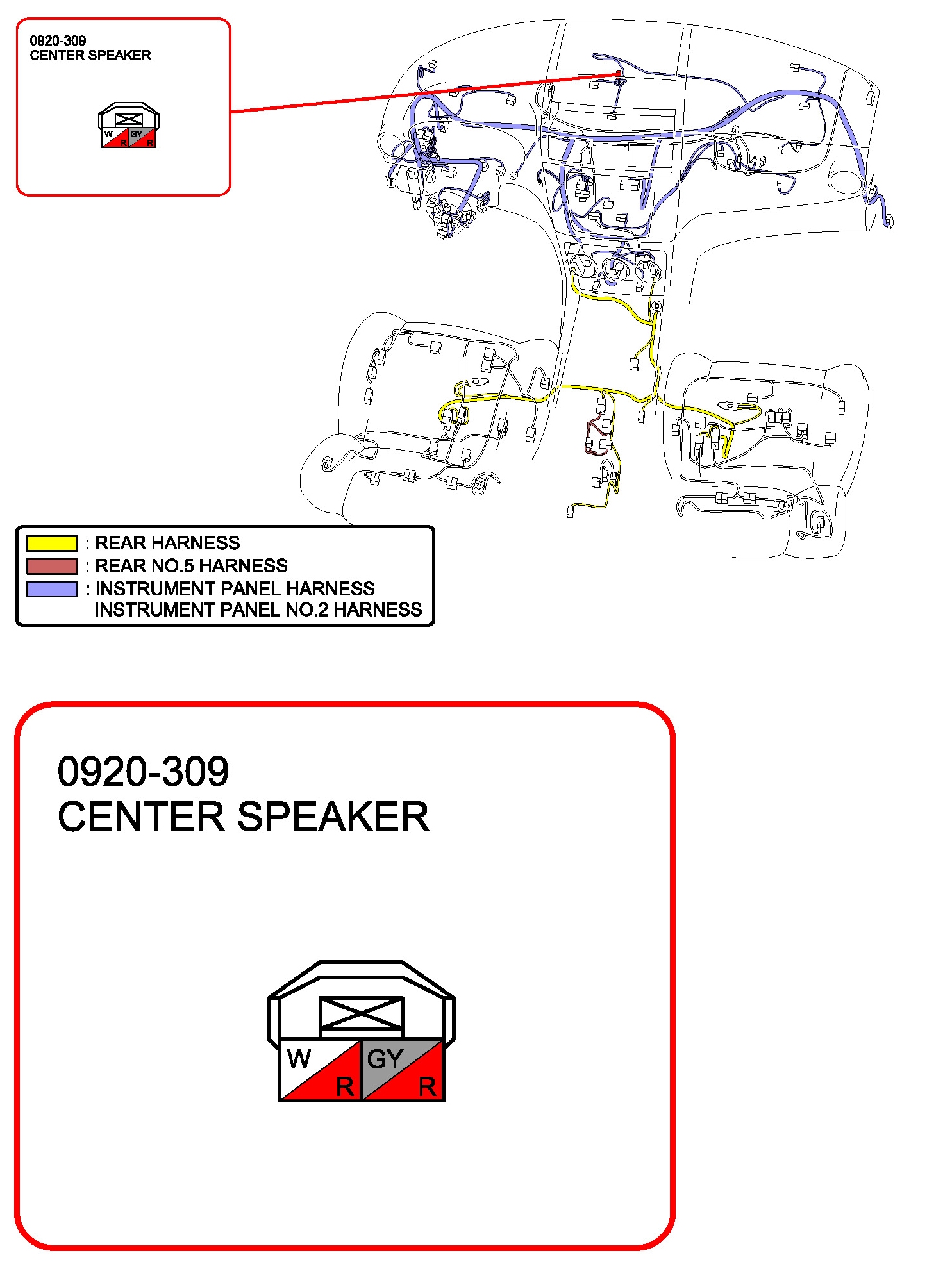 0920-309
CENTER SPEAKER

W R GY R

f

b

: REAR HARNESS
: REAR NO.5 HARNESS
: INSTRUMENT PANEL HARNESS
INSTRUMENT PANEL NO.2 HARNESS

0920-309
CENTER SPEAKER

W R GY R