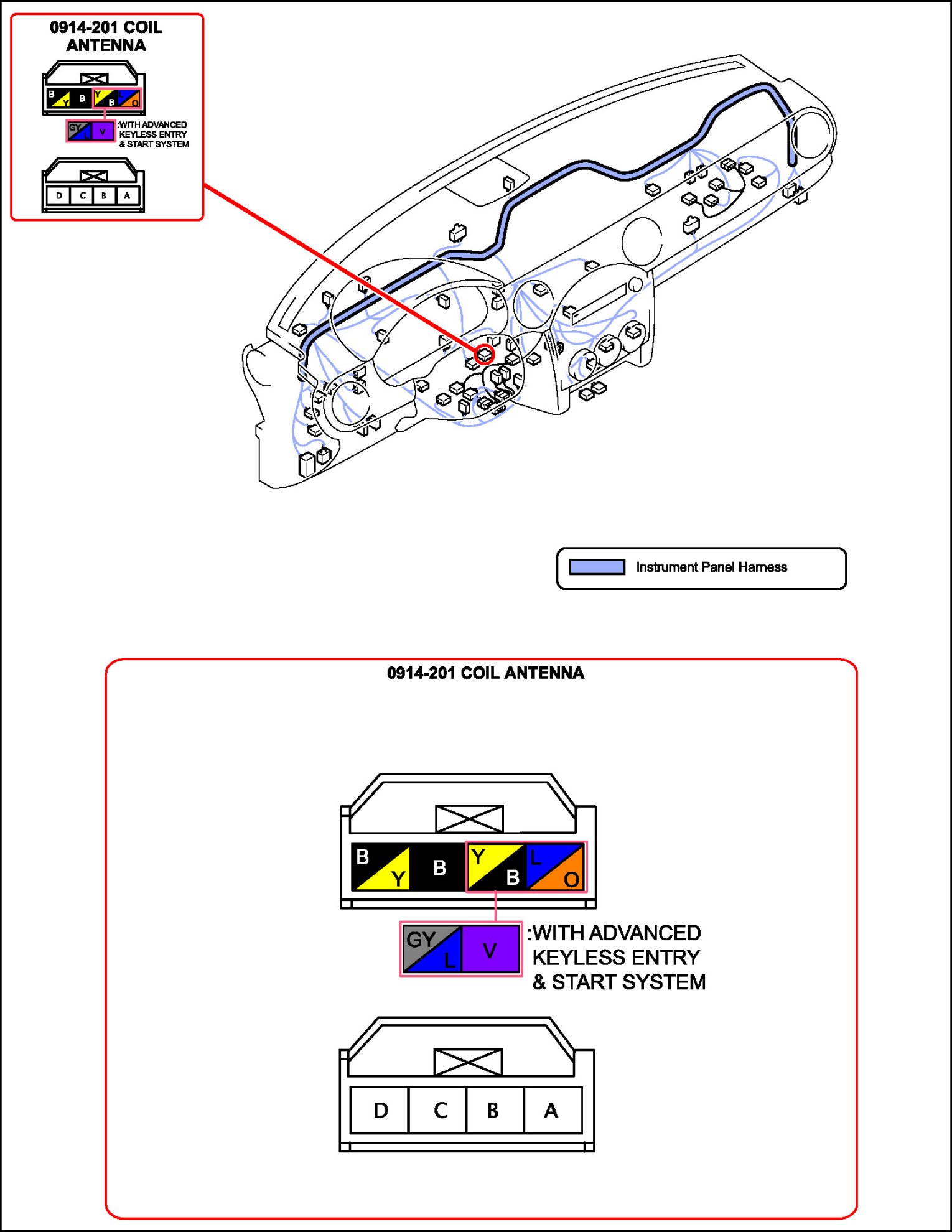 0914-201 COIL ANTENNA

B Y B Y B L O

GY L V :WITH ADVANCED KEYLESS ENTRY & START SYSTEM

D C B A

Instrument Panel Harness

0914-201 COIL ANTENNA

B Y B Y B L O

GY L V :WITH ADVANCED KEYLESS ENTRY & START SYSTEM

D C B A