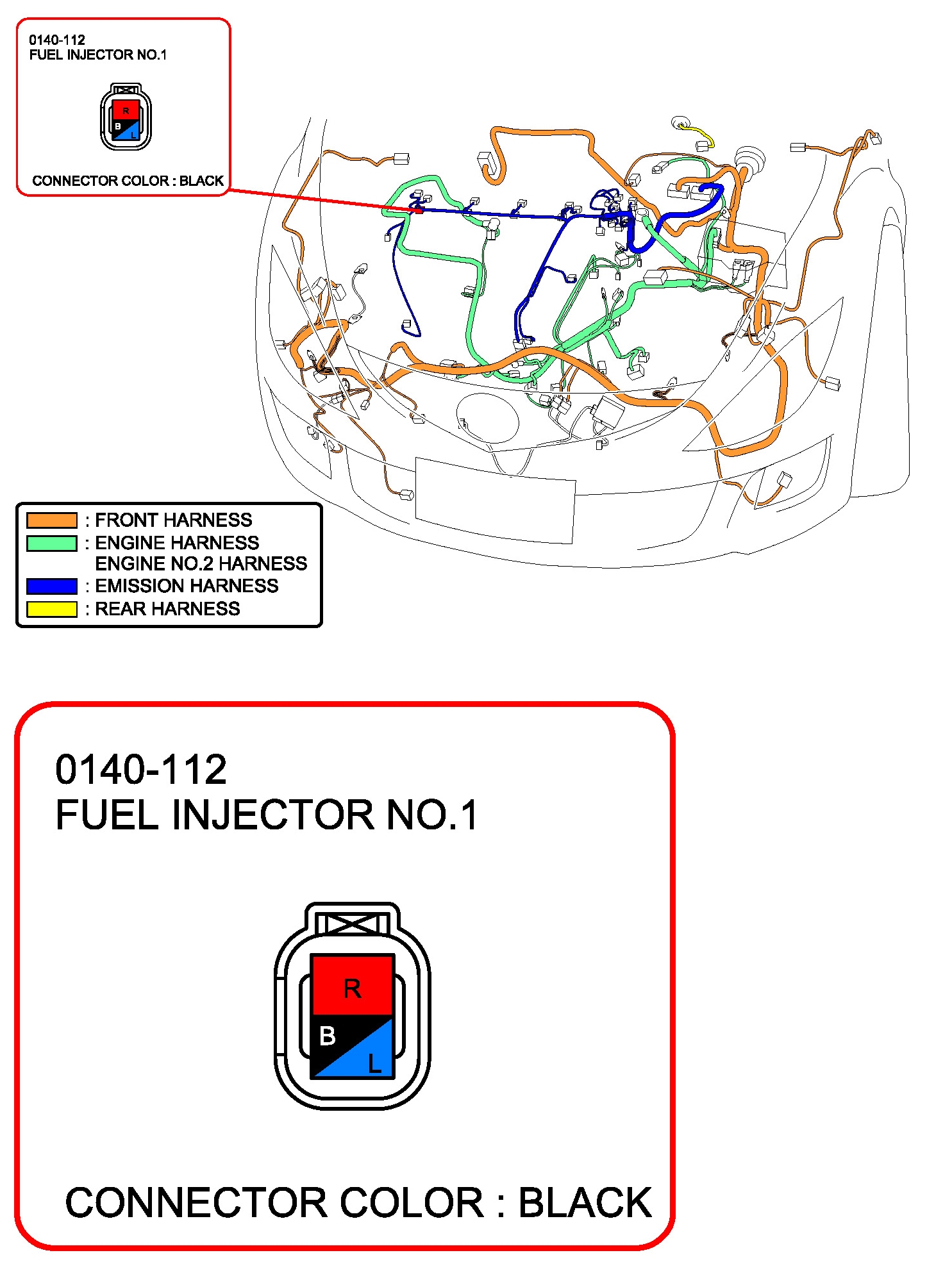 0140-112
FUEL INJECTOR NO.1

R
B
L

CONNECTOR COLOR : BLACK

: FRONT HARNESS
: ENGINE HARNESS
ENGINE NO.2 HARNESS
: EMISSION HARNESS
: REAR HARNESS

0140-112
FUEL INJECTOR NO.1

R
B
L

CONNECTOR COLOR : BLACK