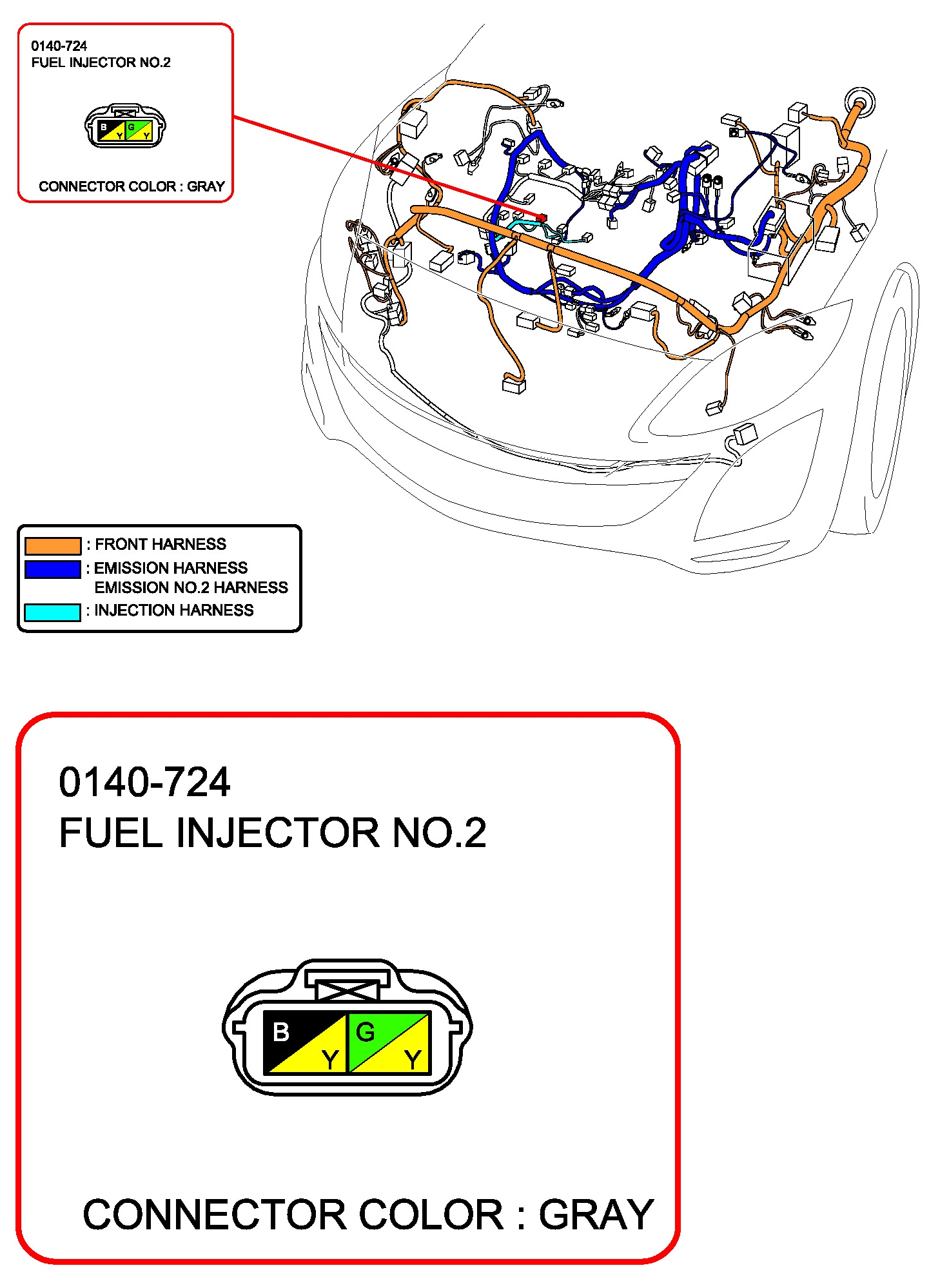 0140-724
FUEL INJECTOR NO.2

B Y G Y

CONNECTOR COLOR : GRAY

: FRONT HARNESS
: EMISSION HARNESS
EMISSION NO.2 HARNESS
: INJECTION HARNESS

0140-724
FUEL INJECTOR NO.2

B Y G Y

CONNECTOR COLOR : GRAY