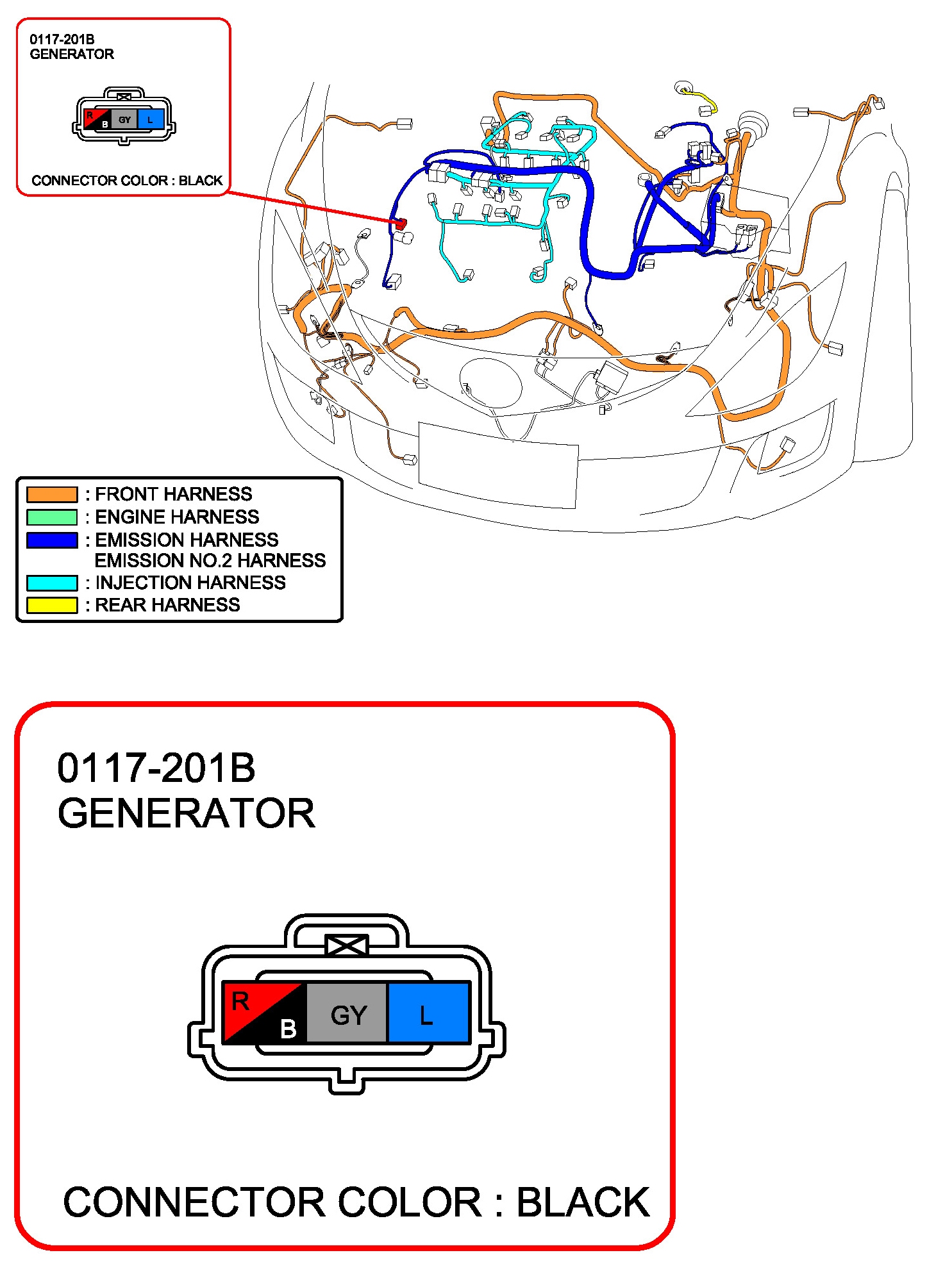 0117-201B
GENERATOR

R
B
GY
L

CONNECTOR COLOR : BLACK

: FRONT HARNESS
: ENGINE HARNESS
: EMISSION HARNESS
EMISSION NO.2 HARNESS
: INJECTION HARNESS
: REAR HARNESS

0117-201B
GENERATOR

R
B
GY
L

CONNECTOR COLOR : BLACK