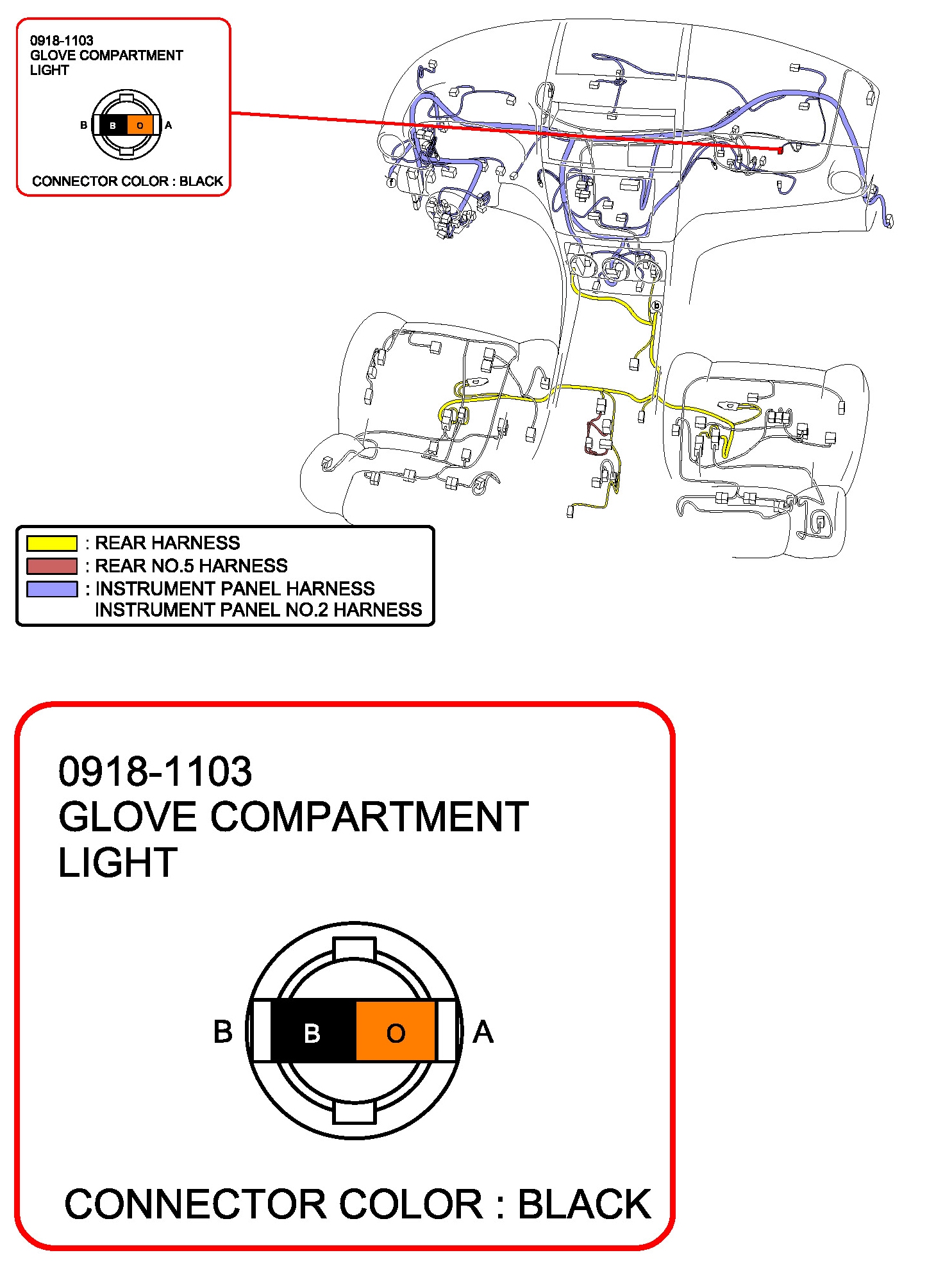 0918-1103
GLOVE COMPARTMENT LIGHT

B B O A

CONNECTOR COLOR : BLACK

f

b

: REAR HARNESS
: REAR NO.5 HARNESS
: INSTRUMENT PANEL HARNESS
INSTRUMENT PANEL NO.2 HARNESS

0918-1103
GLOVE COMPARTMENT LIGHT

B B O A

CONNECTOR COLOR : BLACK