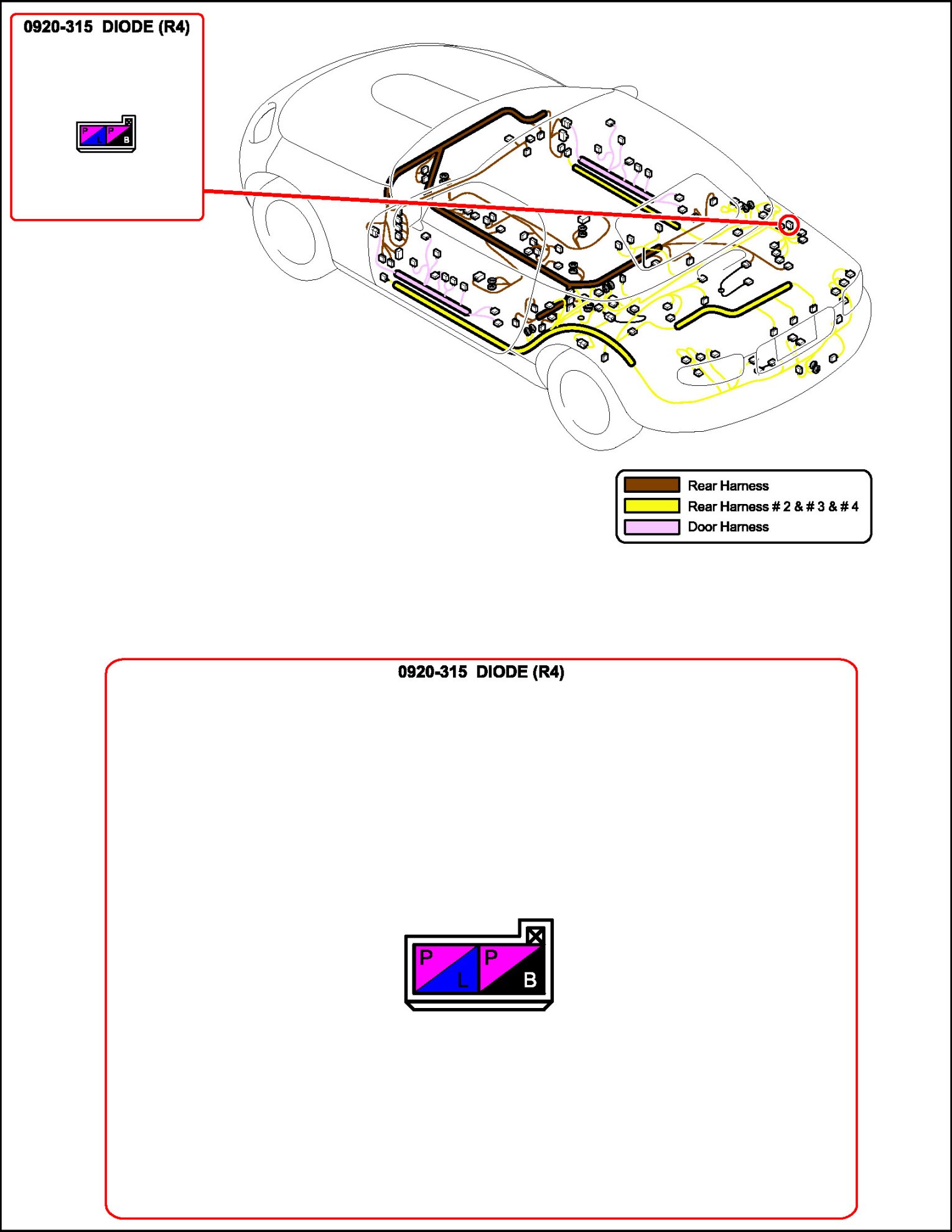 0920-315 DIODE (R4)

P L P B

Rear Harness
Rear Harness # 2 & # 3 & # 4
Door Harness

0920-315 DIODE (R4)

P L P B