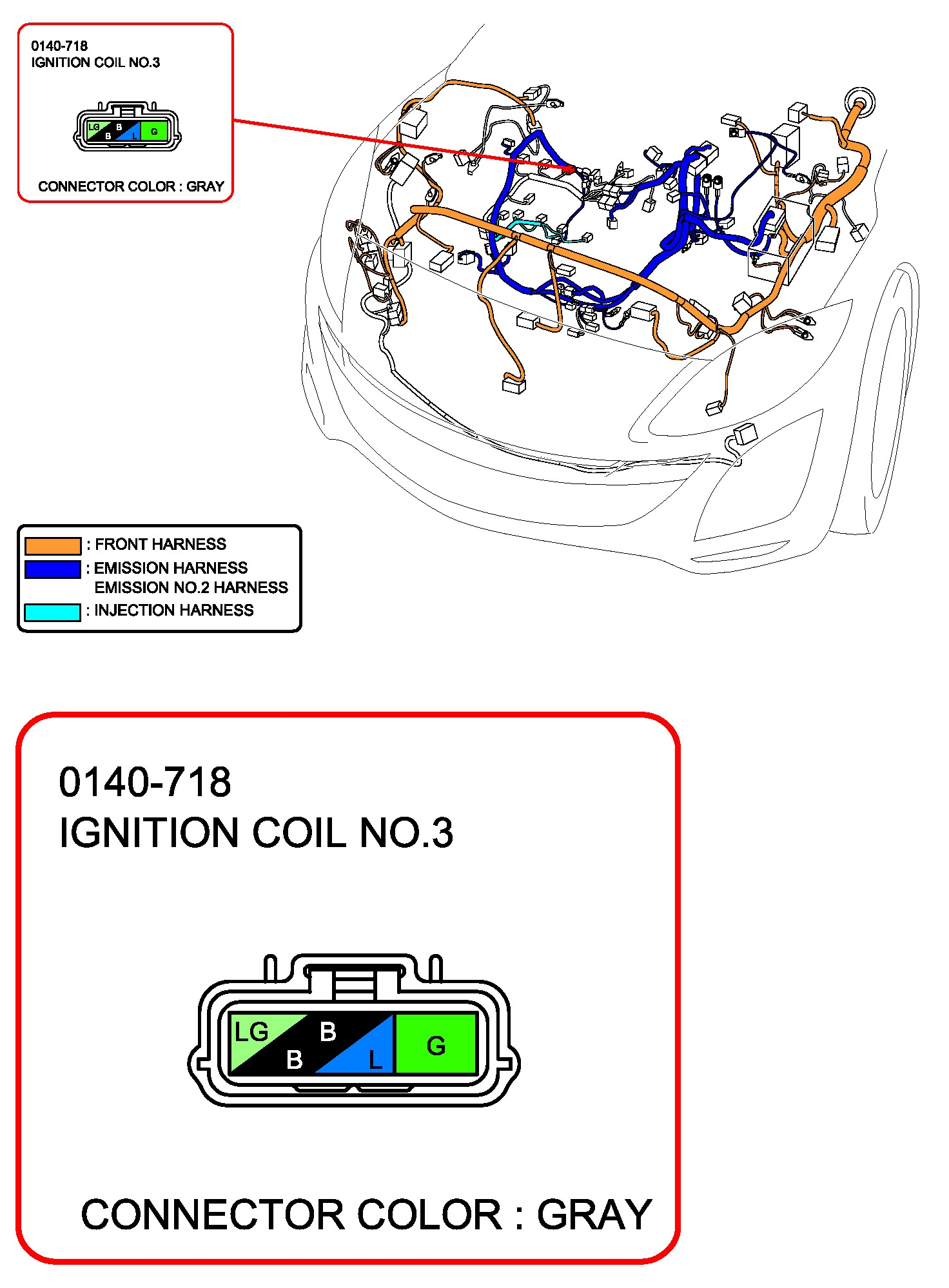 0140-718
IGNITION COIL NO.3

LG B B L G

CONNECTOR COLOR : GRAY

: FRONT HARNESS
: EMISSION HARNESS
EMISSION NO.2 HARNESS
: INJECTION HARNESS

0140-718
IGNITION COIL NO.3

LG B B L G

CONNECTOR COLOR : GRAY