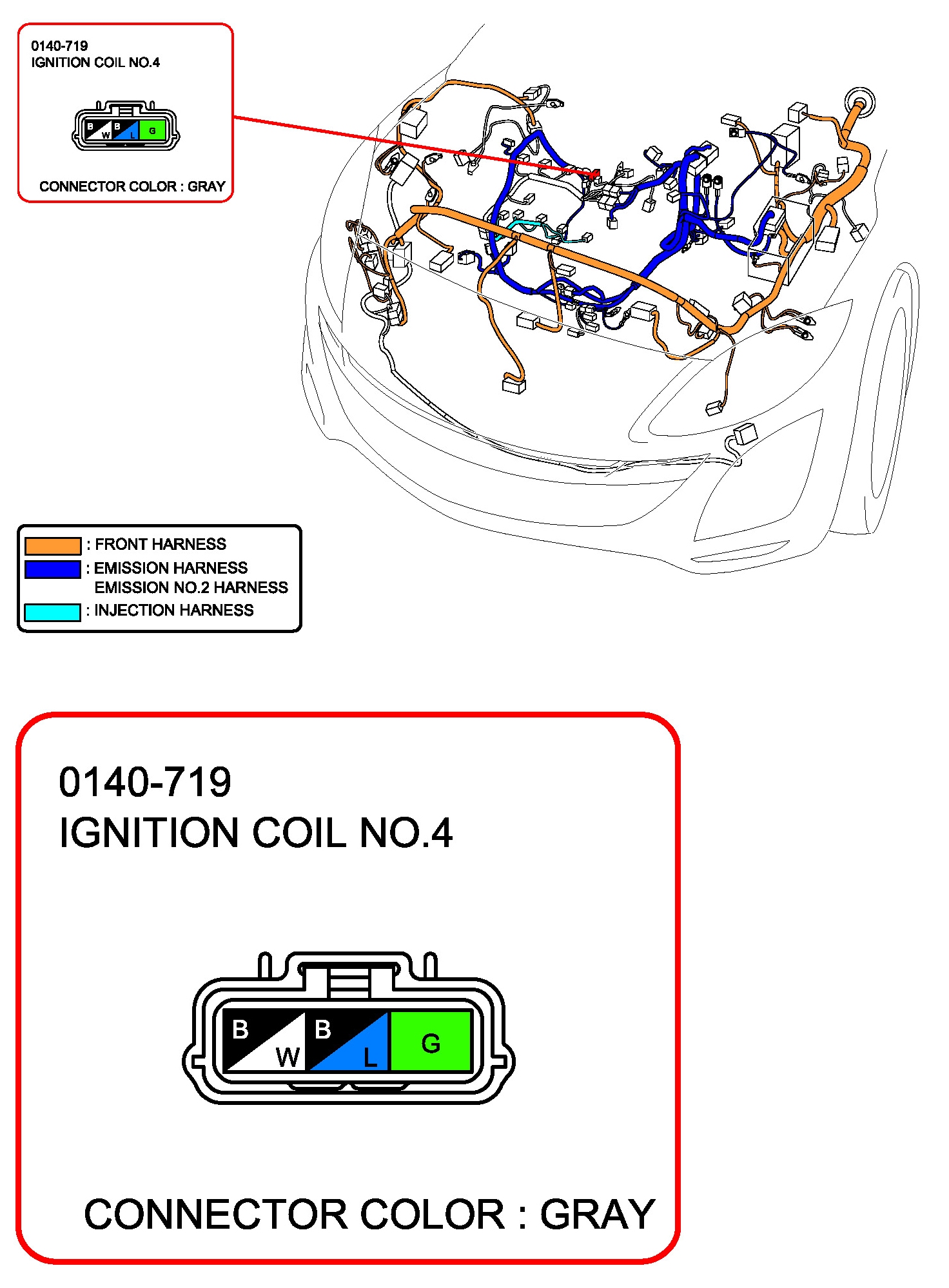 0140-719
IGNITION COIL NO.4

B W B L G

CONNECTOR COLOR : GRAY

: FRONT HARNESS
: EMISSION HARNESS
EMISSION NO.2 HARNESS
: INJECTION HARNESS

0140-719
IGNITION COIL NO.4

B W B L G

CONNECTOR COLOR : GRAY