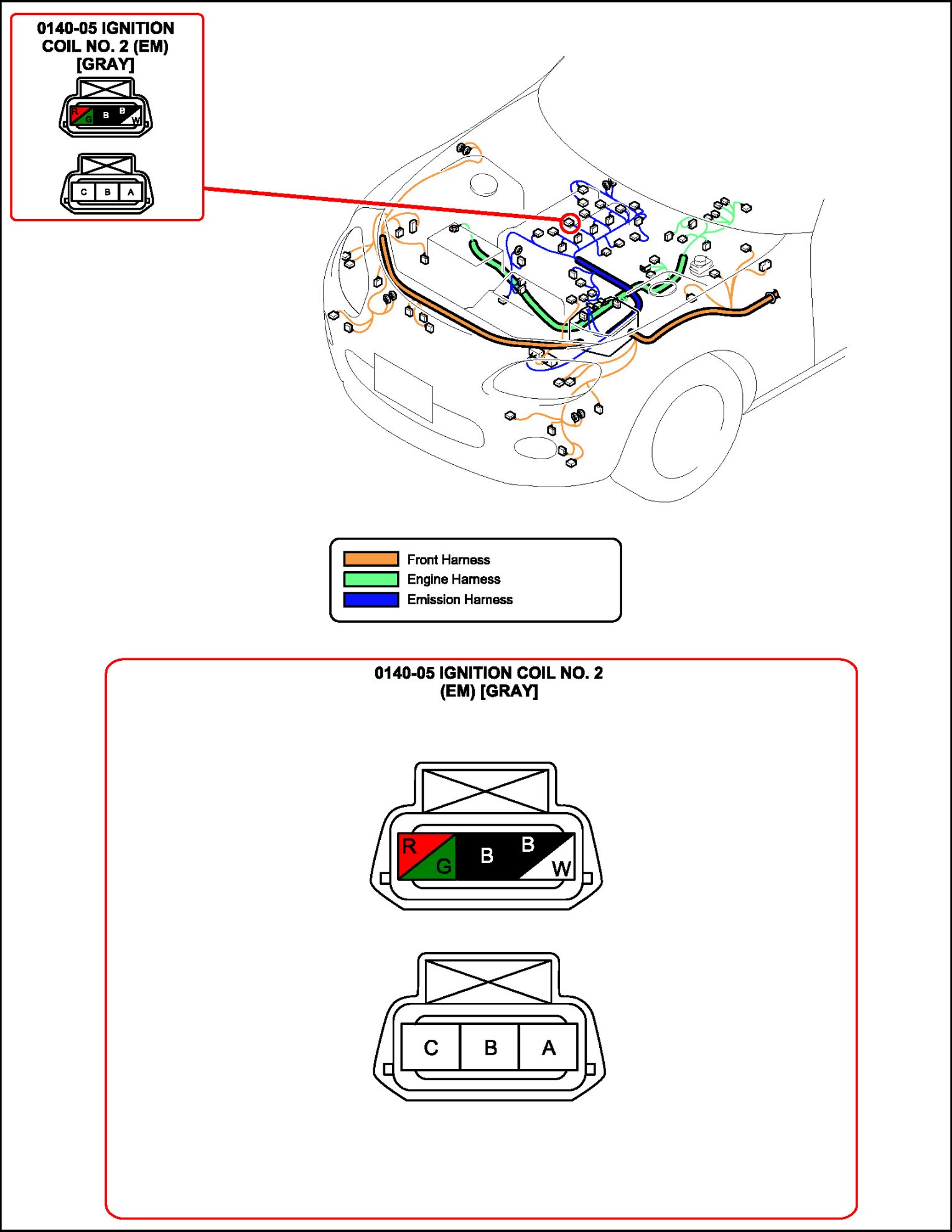 0140-05 IGNITION COIL NO. 2 (EM) [GRAY]

R G B B W

C B A

Front Harness
Engine Harness
Emission Harness

0140-05 IGNITION COIL NO. 2 (EM) [GRAY]

R G B B W

C B A