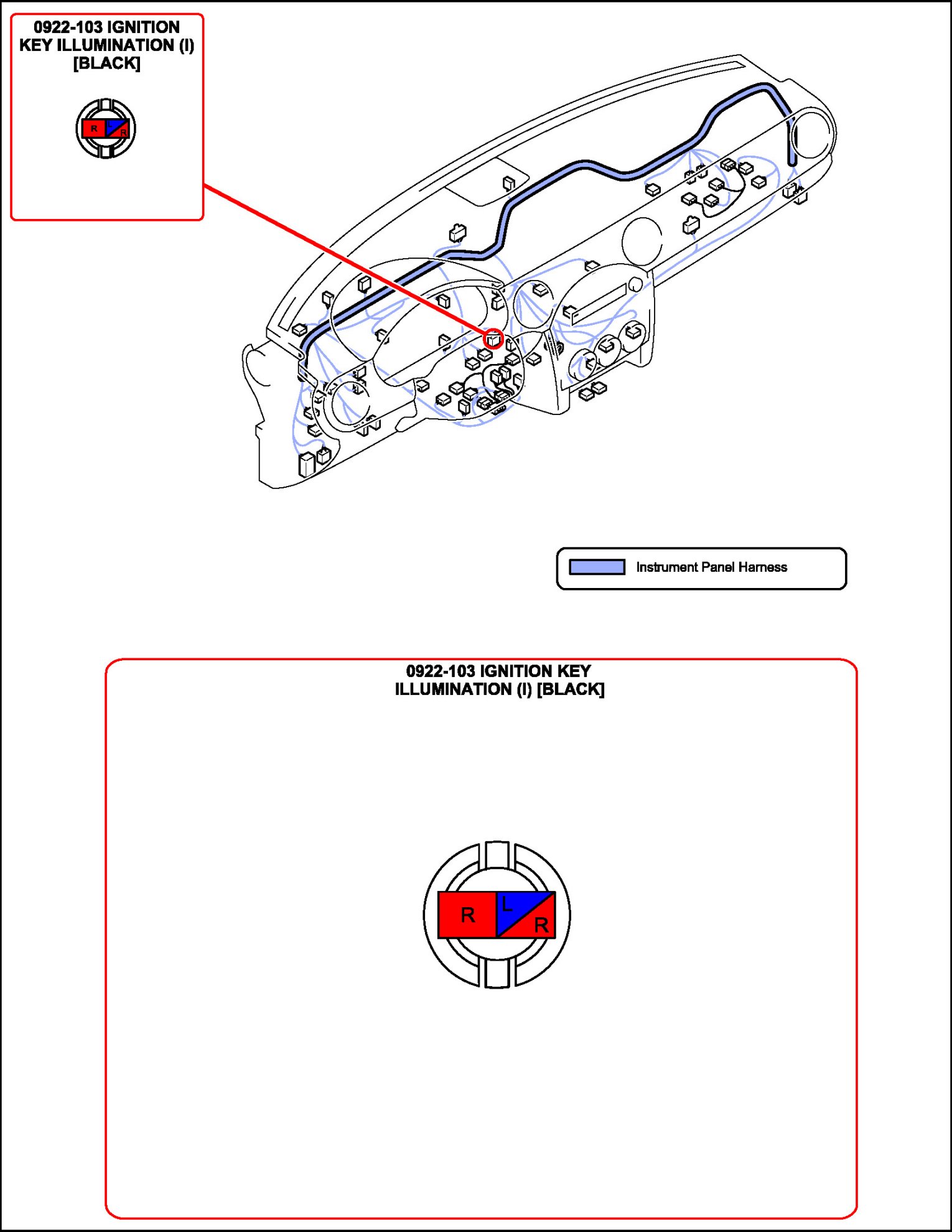 0922-103 IGNITION KEY ILLUMINATION (I) [BLACK]

R L R

Instrument Panel Harness

0922-103 IGNITION KEY ILLUMINATION (I) [BLACK]

R L R