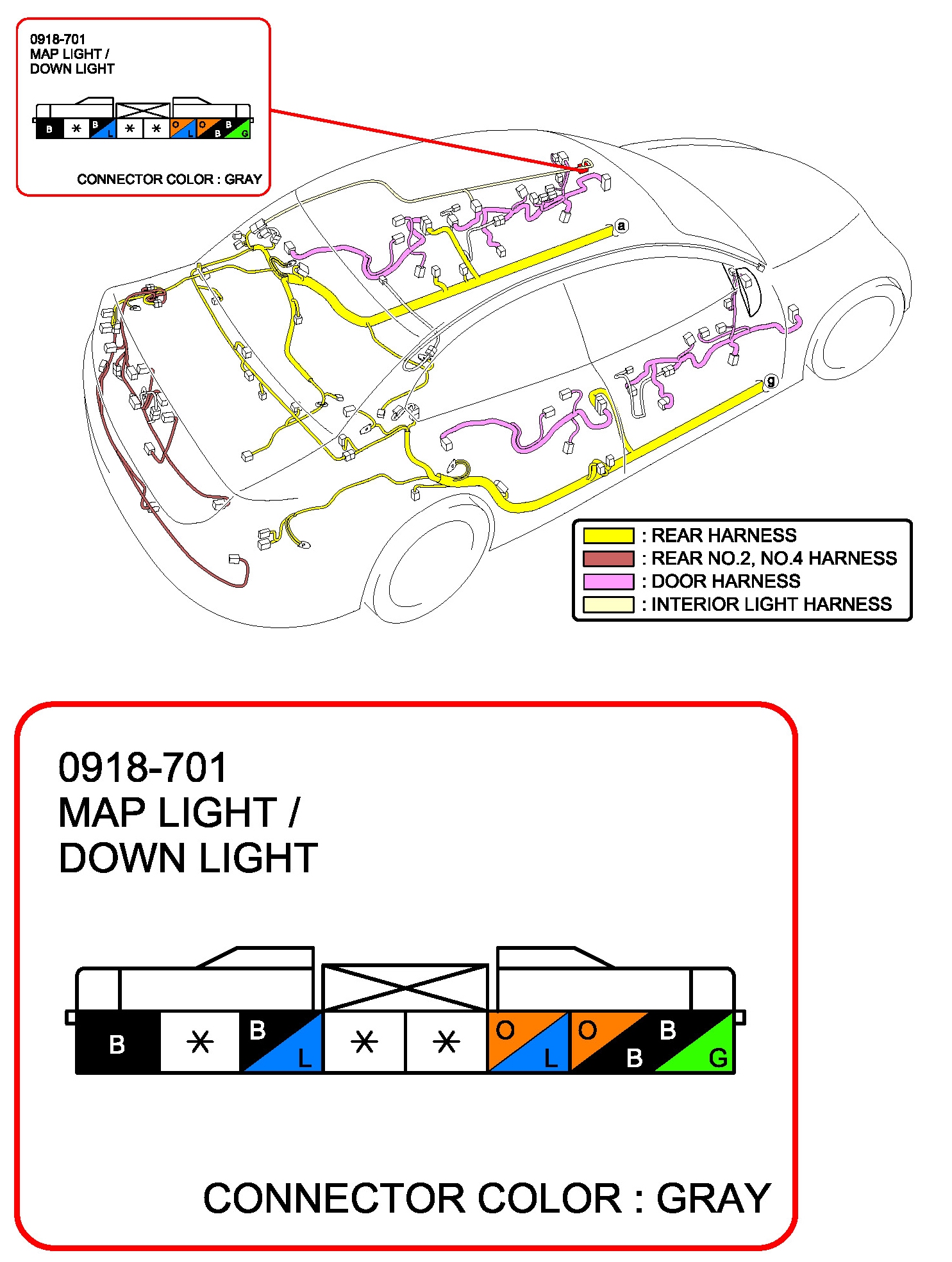 0918-701
MAP LIGHT /
DOWN LIGHT

B * B L * * O L O B B G

CONNECTOR COLOR : GRAY

a

g

: REAR HARNESS
: REAR NO.2, NO.4 HARNESS
: DOOR HARNESS
: INTERIOR LIGHT HARNESS

0918-701
MAP LIGHT /
DOWN LIGHT

B * B L * * O L O B B G

CONNECTOR COLOR : GRAY